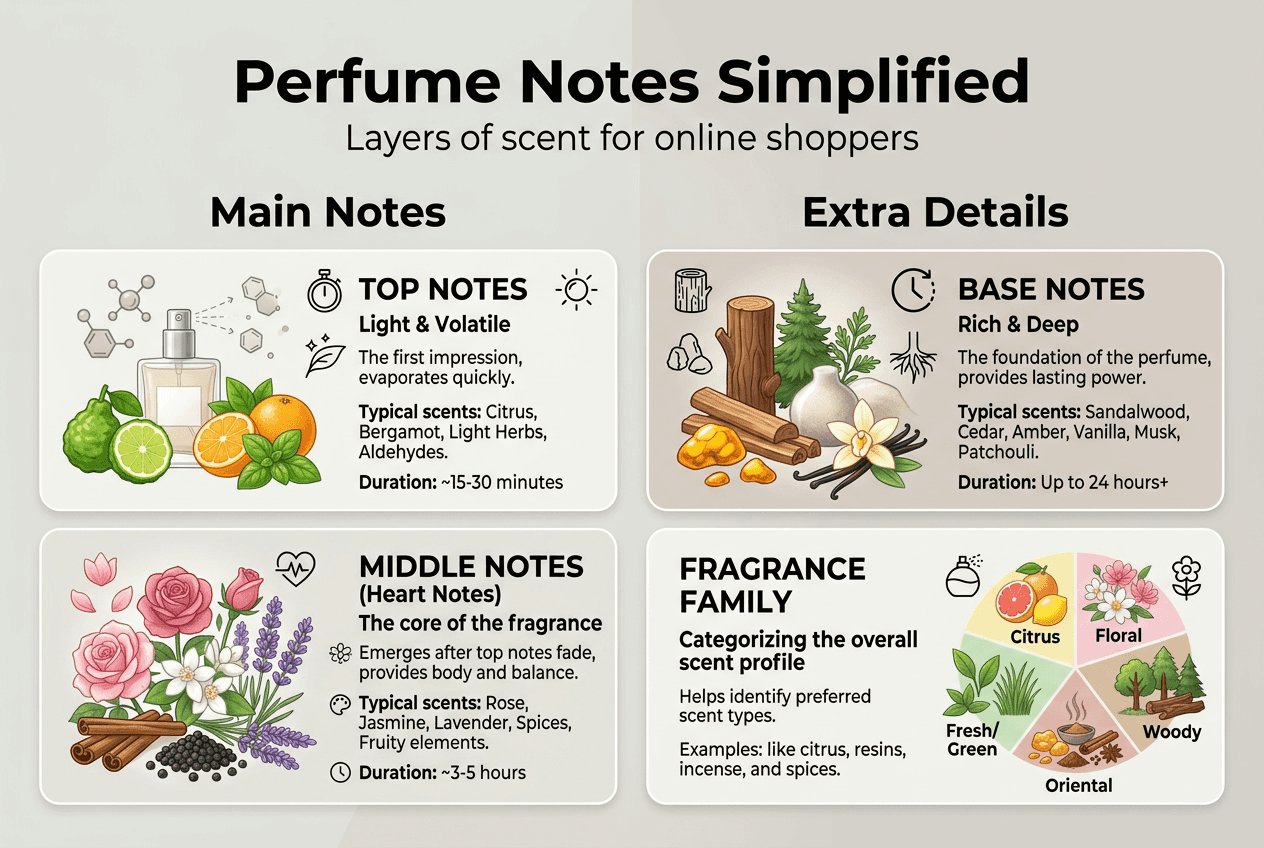 Perfume Notes Simplified
Layers of scent for online shoppers

Main Notes

TOP NOTES
Light & Volatile
The first impression, evaporates quickly.
Typical scents: Citrus, Bergamot, Light Herbs, Aldehydes.
Duration: ~15-30 minutes

MIDDLE NOTES
(Heart Notes)
The core of the fragrance
Emerges after top notes fade, provides body and balance.
Typical scents: Rose, Jasmine, Lavender, Spices, Fruity elements.
Duration: ~3-5 hours

Extra Details

BASE NOTES
Rich & Deep
The foundation of the perfume, provides lasting power.
Typical scents: Sandalwood, Cedar, Amber, Vanilla, Musk, Patchouli.
Duration: Up to 24 hours+

FRAGRANCE FAMILY
Categorizing the overall scent profile
Helps identify preferred scent types.
Examples: like citrus, resins, incense, and spices.

Citrus
Floral
Fresh/ Green
Woody
Oriental