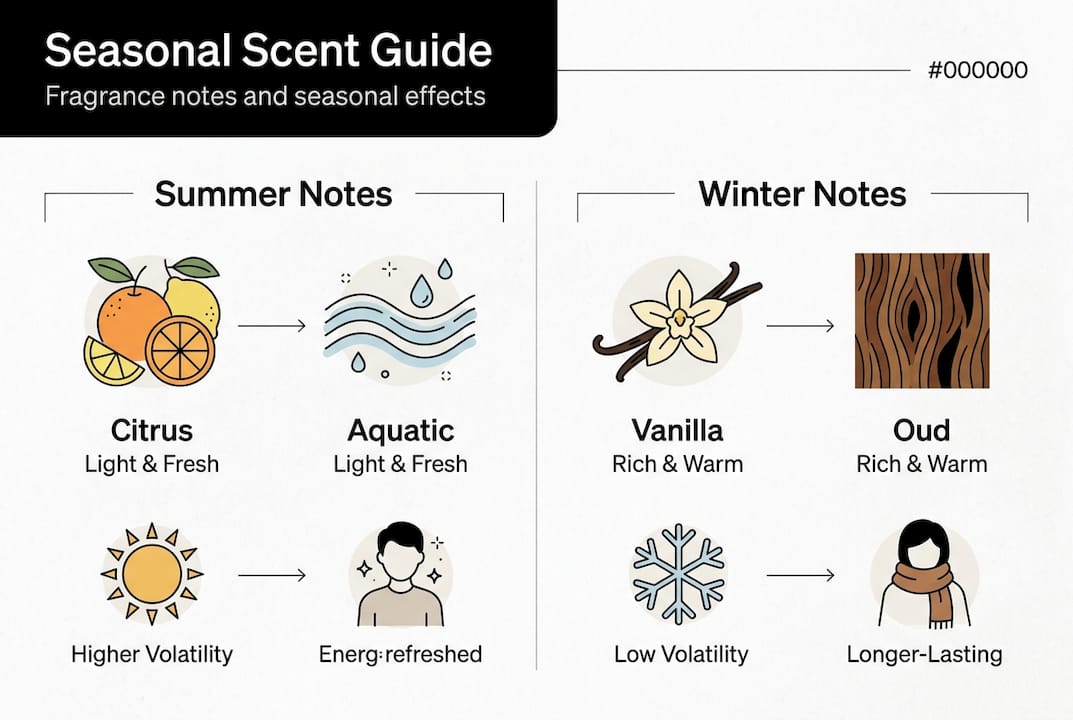 Seasonal Scent Guide
Fragrance notes and seasonal effects

#000000

Summer Notes

Citrus
Light & Fresh

Aquatic
Light & Fresh

Higher Volatility

Energ:refreshed

Winter Notes

Vanilla
Rich & Warm

Oud
Rich & Warm

Low Volatility

Longer-Lasting