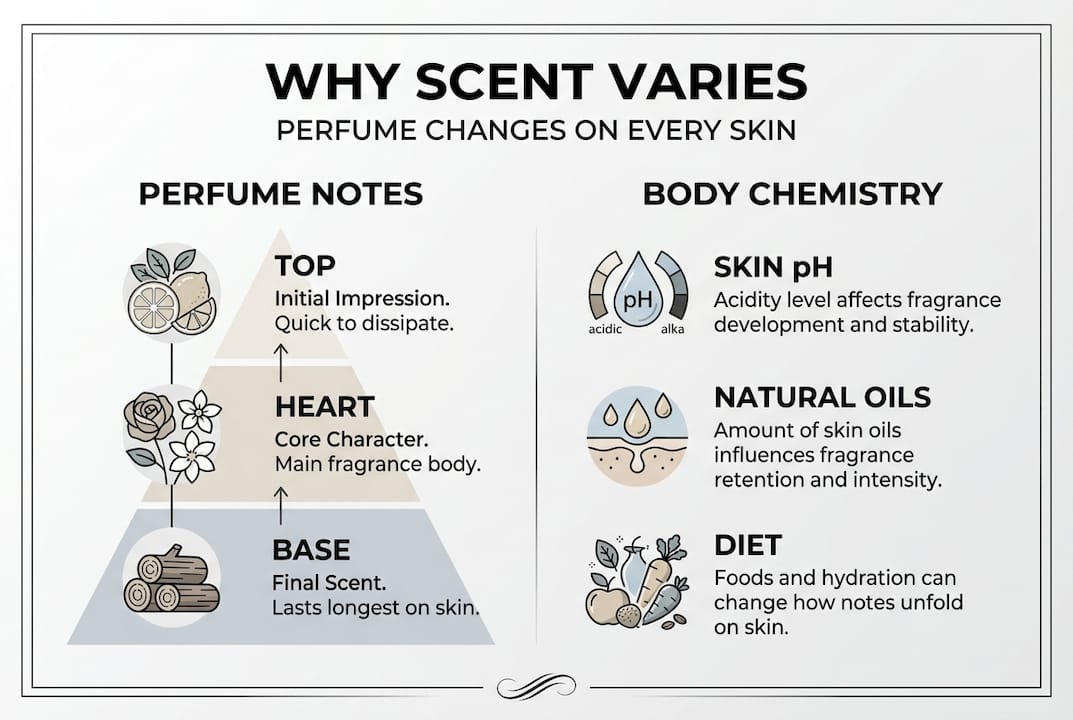 WHY SCENT VARIES
PERFUME CHANGES ON EVERY SKIN

PERFUME NOTES

TOP
Initial Impression. Quick to dissipate.

HEART
Core Character. Main fragrance body.

BASE
Final Scent. Lasts longest on skin.

BODY CHEMISTRY

pH
acidic alka

SKIN pH
Acidity level affects fragrance development and stability.

NATURAL OILS
Amount of skin oils influences fragrance retention and intensity.

DIET
Foods and hydration can change how notes unfold on skin.