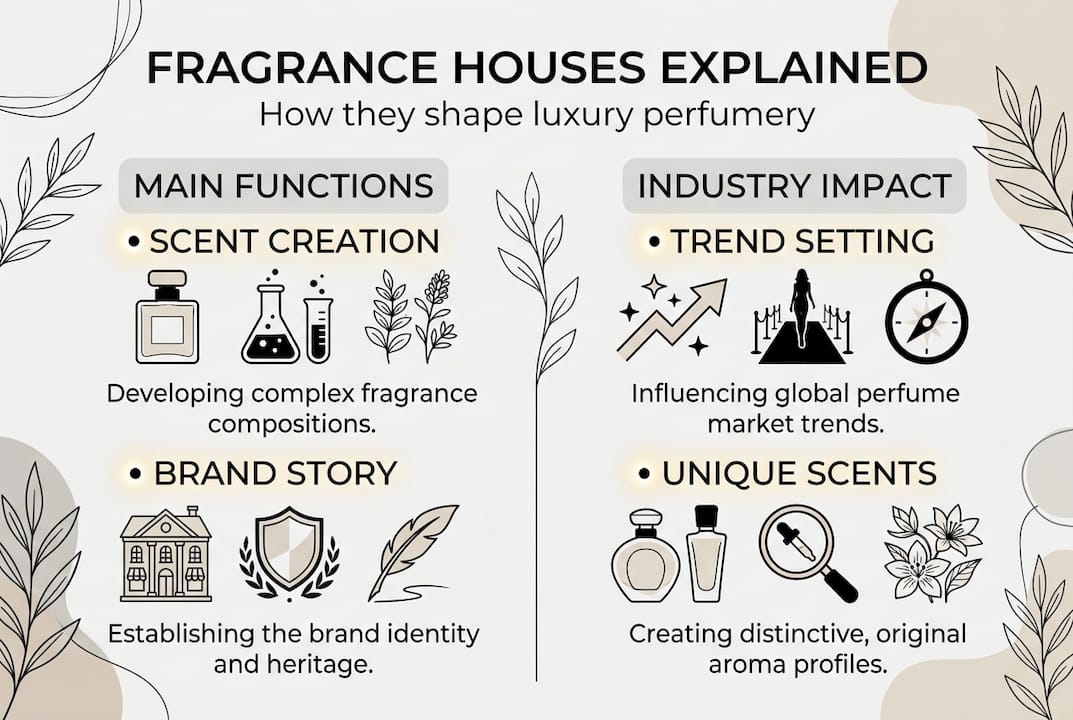 FRAGRANCE HOUSES EXPLAINED
How they shape luxury perfumery

MAIN FUNCTIONS

• SCENT CREATION

Developing complex fragrance compositions.

• BRAND STORY

Establishing the brand identity and heritage.

INDUSTRY IMPACT

• TREND SETTING

Influencing global perfume market trends.

• UNIQUE SCENTS

Creating distinctive, original aroma profiles.