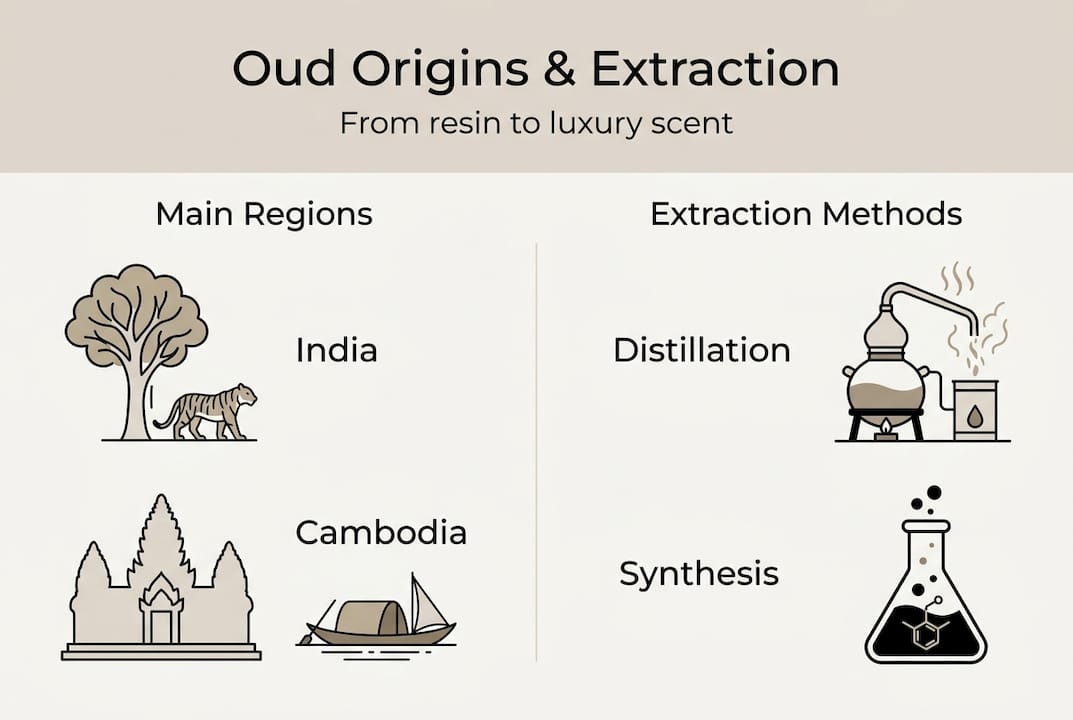 Oud Origins & Extraction

From resin to luxury scent

Main Regions

India

Cambodia

Extraction Methods

Distillation

Synthesis