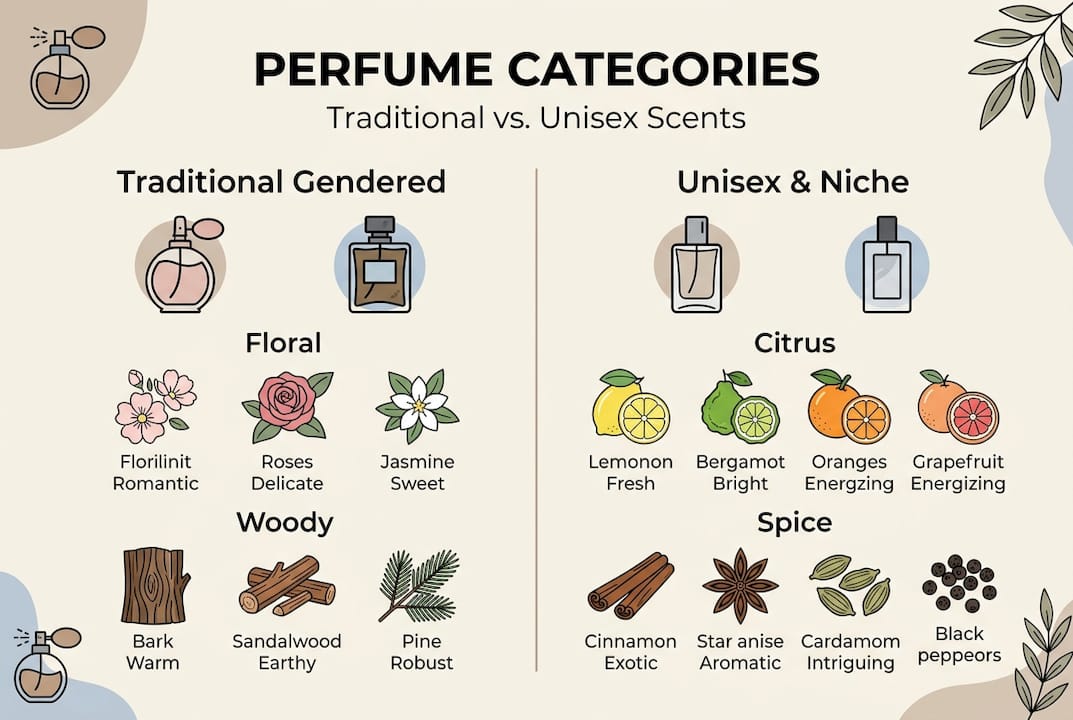 PERFUME CATEGORIES
Traditional vs. Unisex Scents

Traditional Gendered

Floral

Florilinit Romantic

Roses Delicate

Jasmine Sweet

Woody

Bark Warm

Sandalwood Earthy

Pine Robust

Unisex & Niche

Citrus

Lemonon Fresh

Bergamot Bright

Oranges Energzing

Grapefruit Energizing

Spice

Cinnamon Exotic

Star anise Aromatic

Cardamom Intriguing

Black peppeors