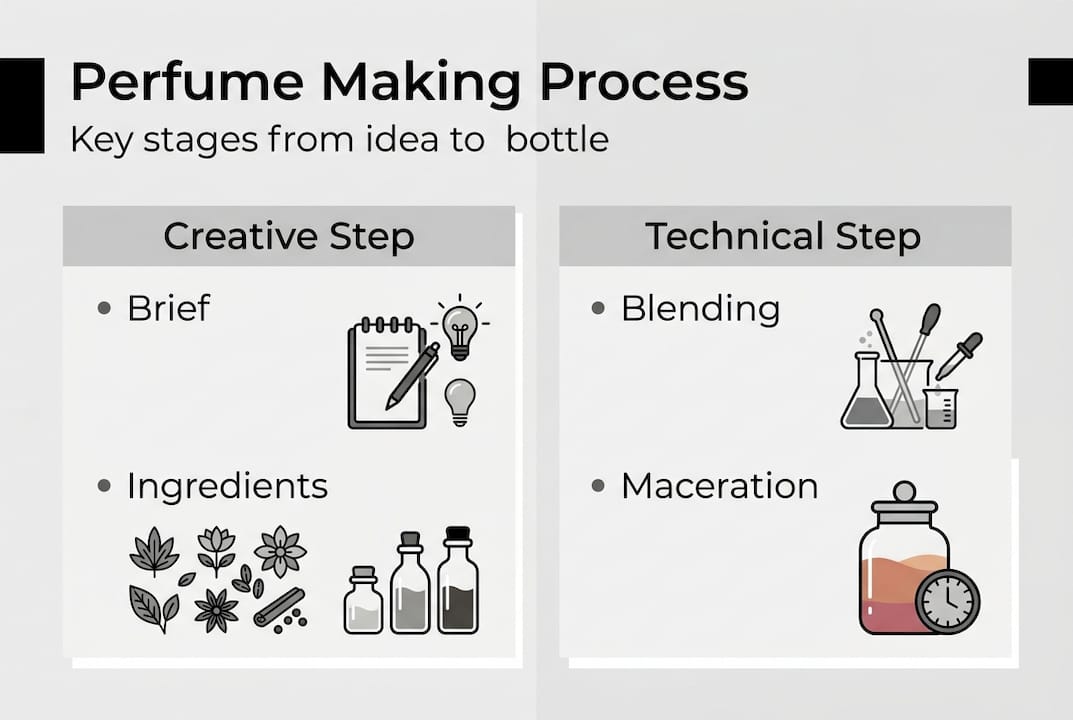 Perfume Making Process

Key stages from idea to bottle

Creative Step

• Brief

• Ingredients

Technical Step

• Blending

• Maceration