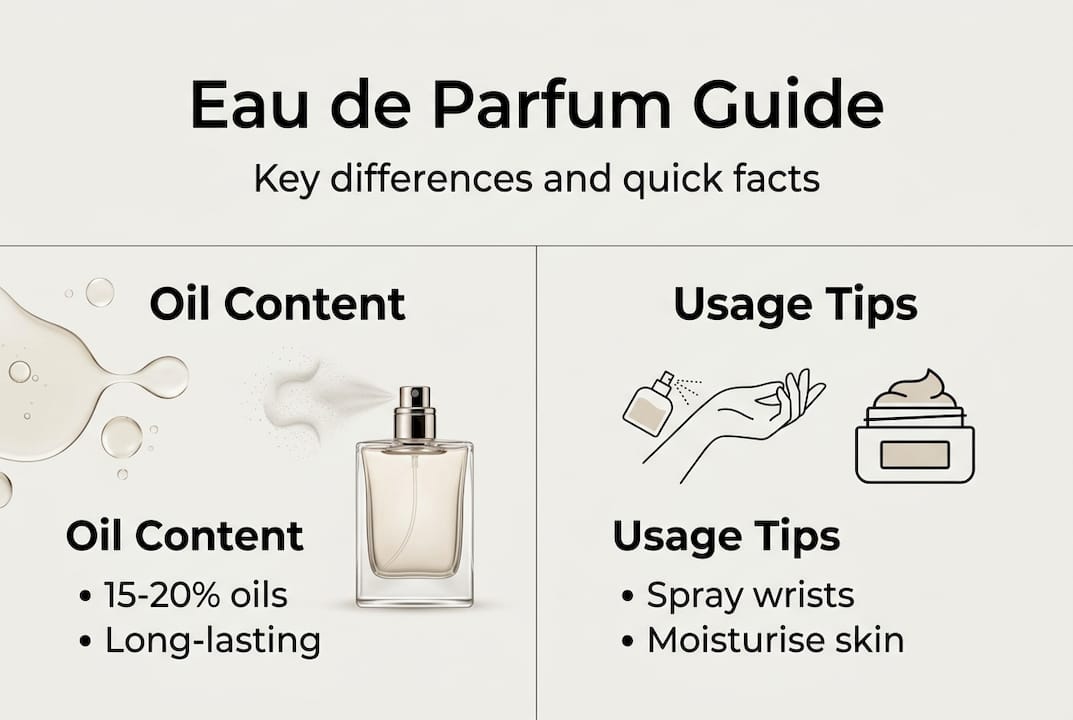 Eau de Parfum Guide

Key differences and quick facts

Oil Content

Oil Content
• 15-20% oils
• Long-lasting

Usage Tips

Usage Tips
• Spray wrists
• Moisturise skin