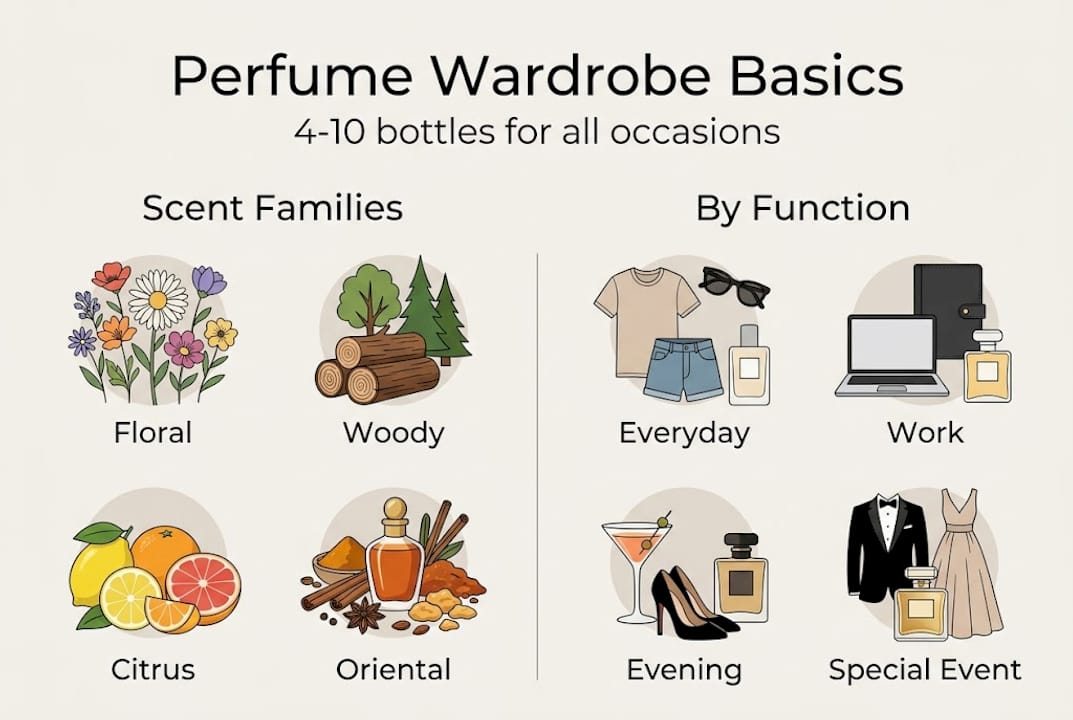 Perfume Wardrobe Basics
4-10 bottles for all occasions

Scent Families

Floral
Woody
Citrus
Oriental

By Function

Everyday
Work
Evening
Special Event