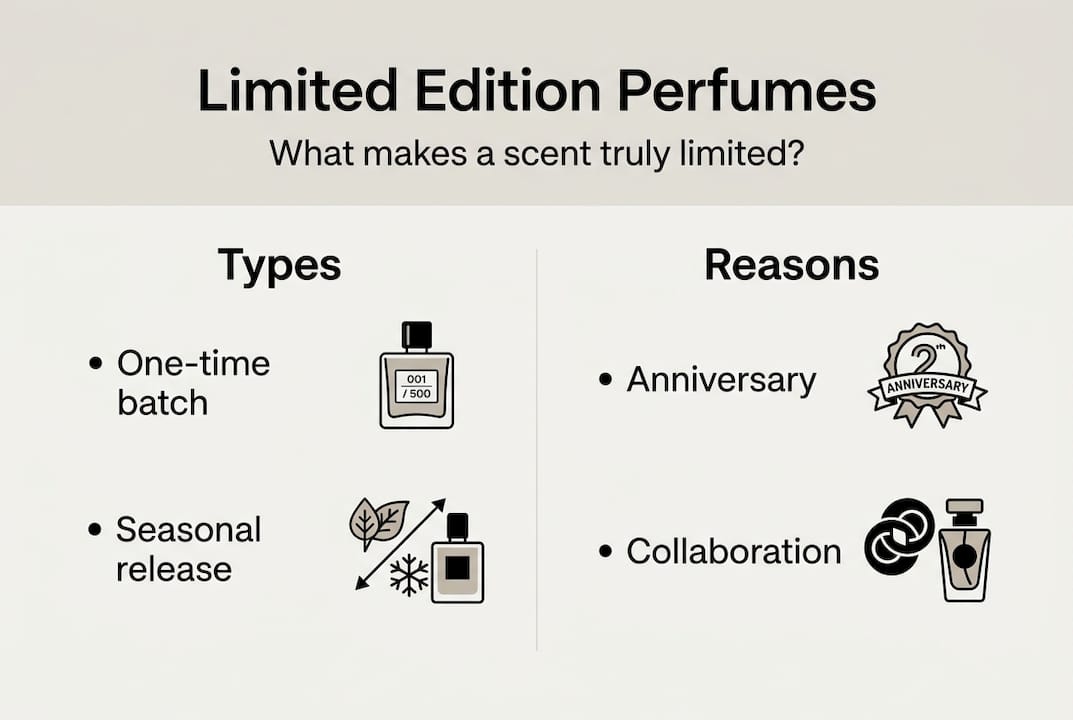 Limited Edition Perfumes

What makes a scent truly limited?

Types

• One-time batch

001 / 500

• Seasonal release

Reasons

• Anniversary

2th

ANNIVERSARY

• Collaboration