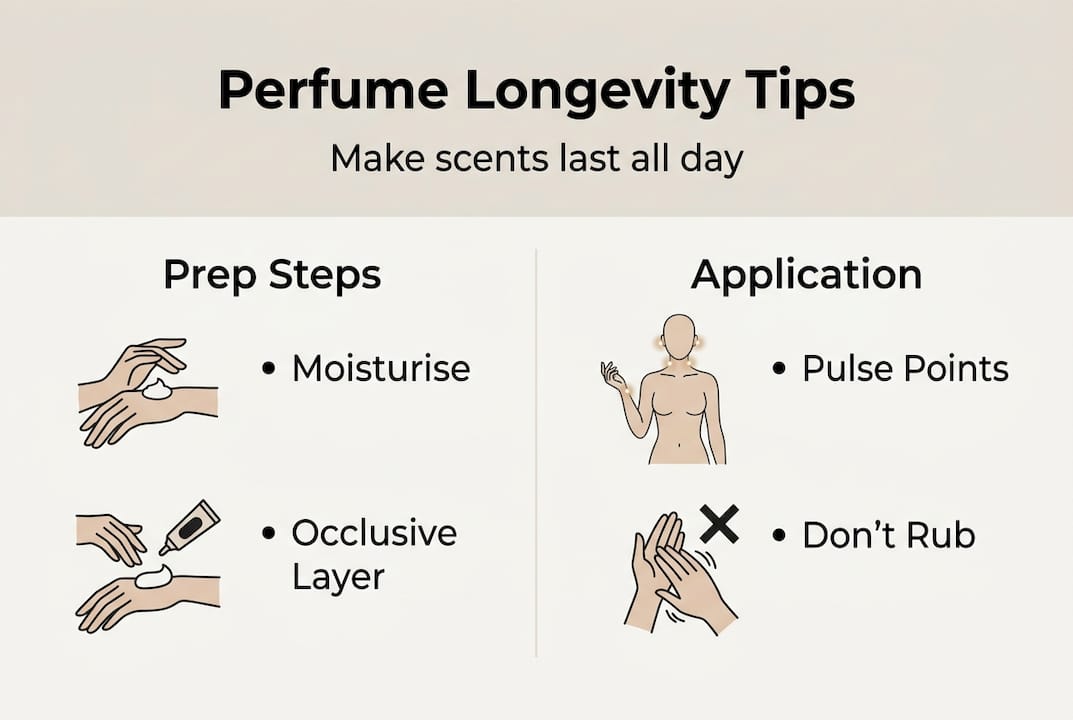 Perfume Longevity Tips

Make scents last all day

Prep Steps

• Moisturise

• Occlusive Layer

Application

• Pulse Points

• Don't Rub