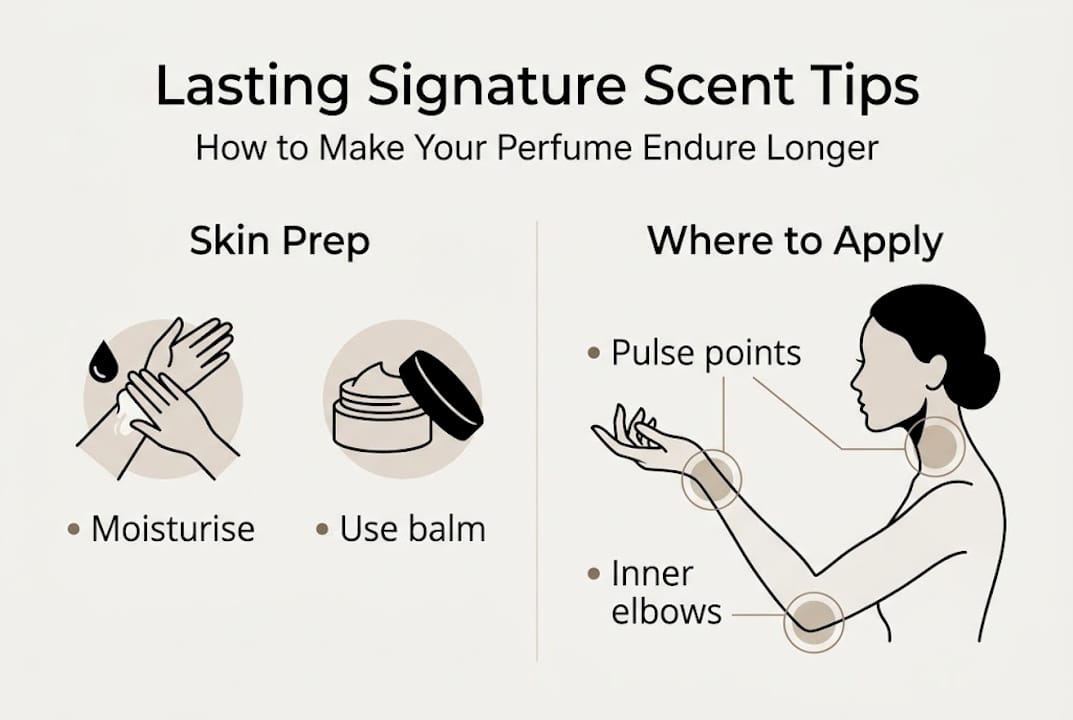 Lasting Signature Scent Tips

How to Make Your Perfume Endure Longer

Skin Prep

• Moisturise

• Use balm

Where to Apply

• Pulse points

• Inner elbows