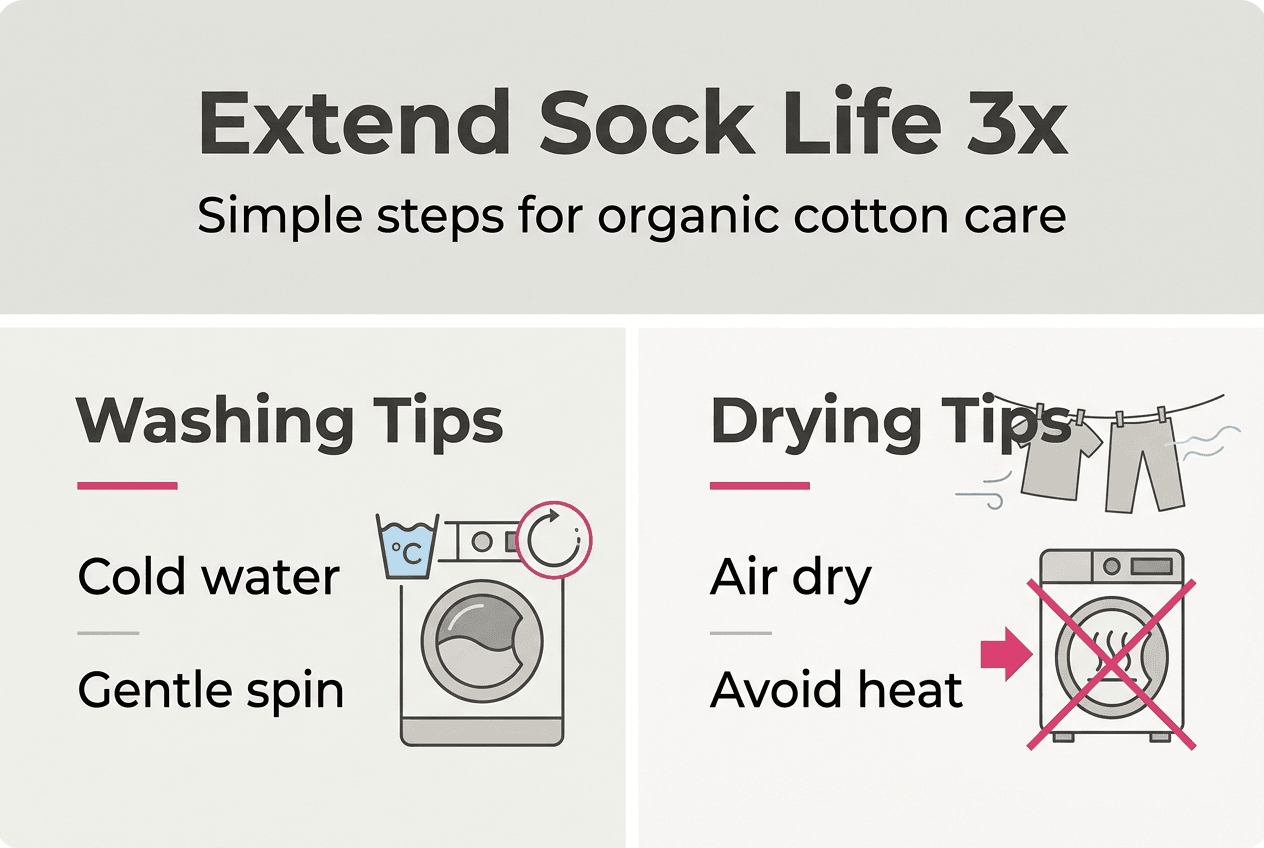 Extend Sock Life 3x

Simple steps for organic cotton care

Washing Tips

Cold water

Gentle spin

°C

Drying Tips

Air dry

Avoid heat