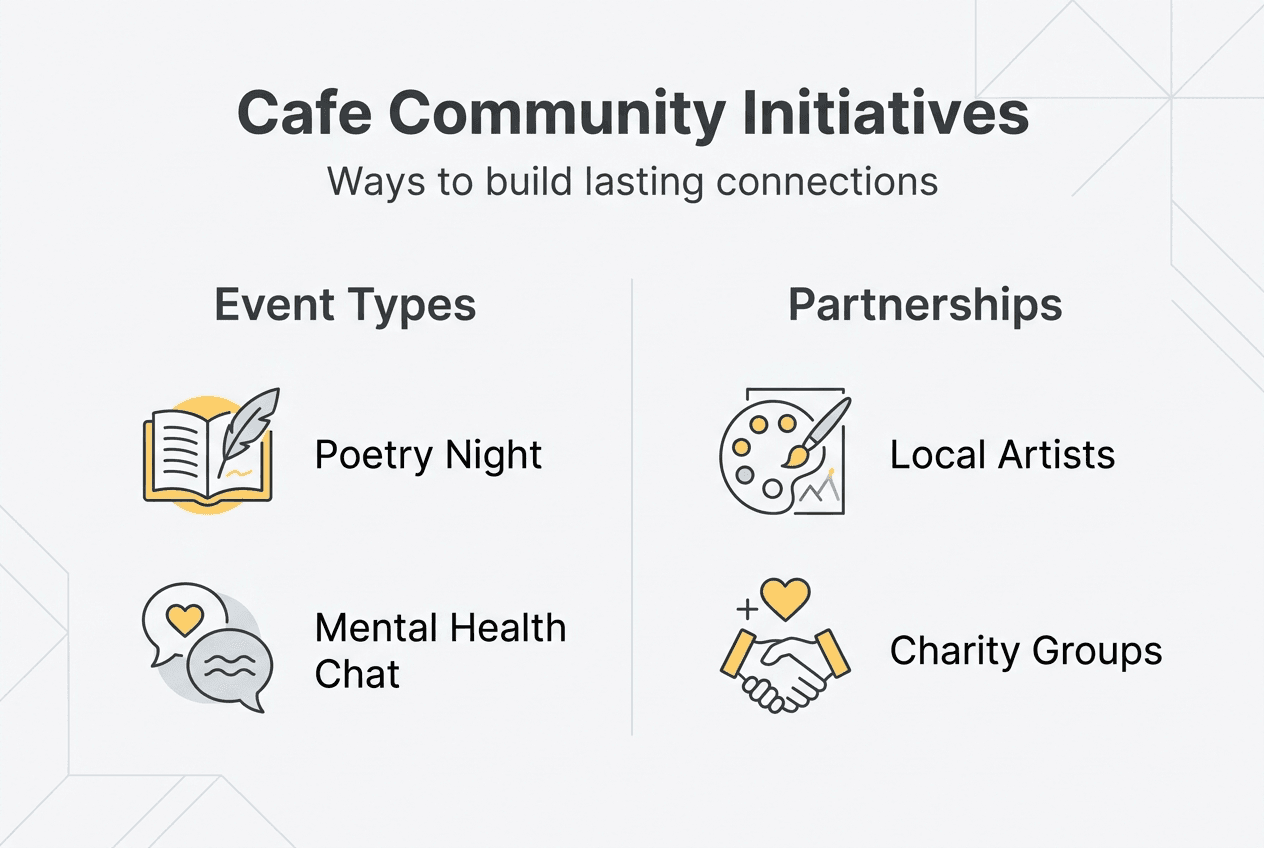 Cafe Community Initiatives

Ways to build lasting connections

Event Types

Poetry Night

Mental Health Chat

Partnerships

Local Artists

Charity Groups