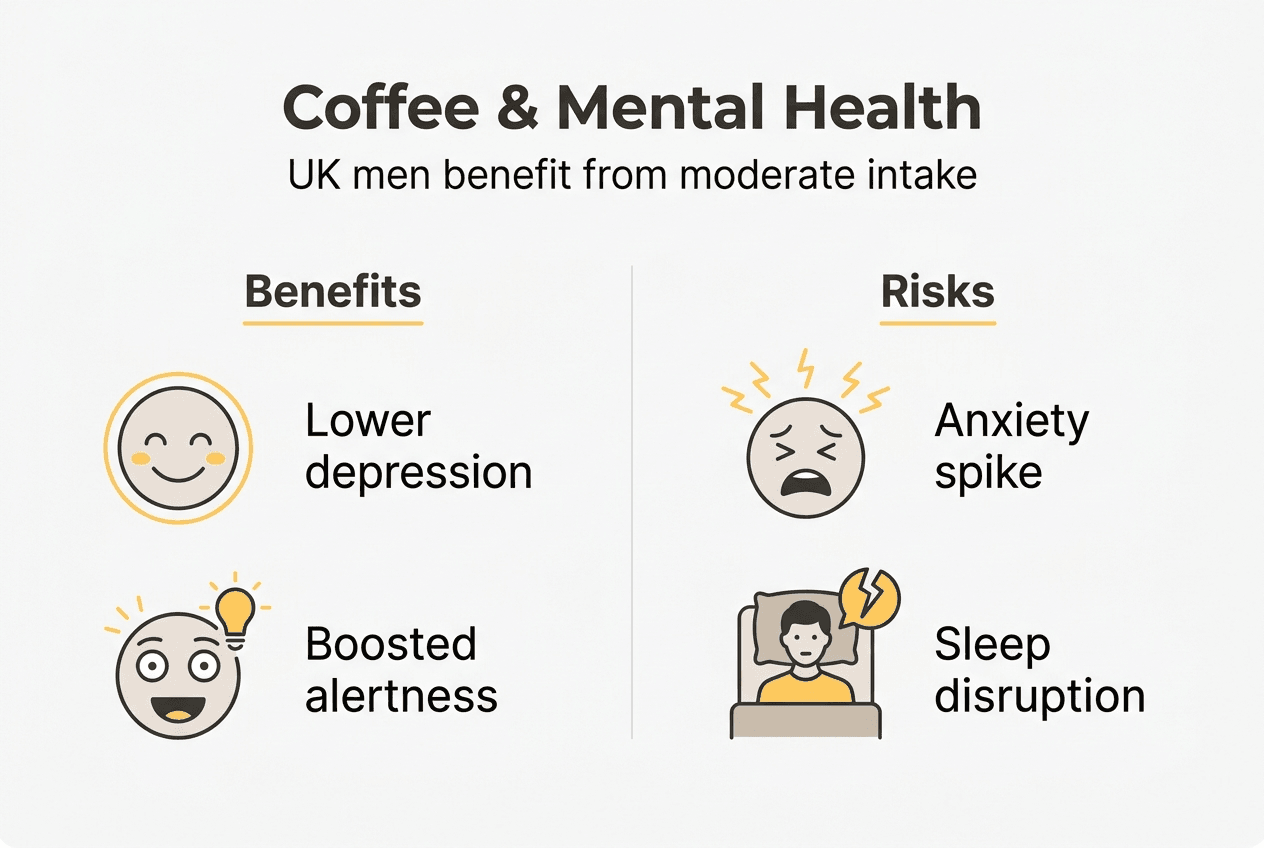 Coffee & Mental Health
UK men benefit from moderate intake

Benefits

Lower depression

Boosted alertness

Risks

Anxiety spike

Sleep disruption