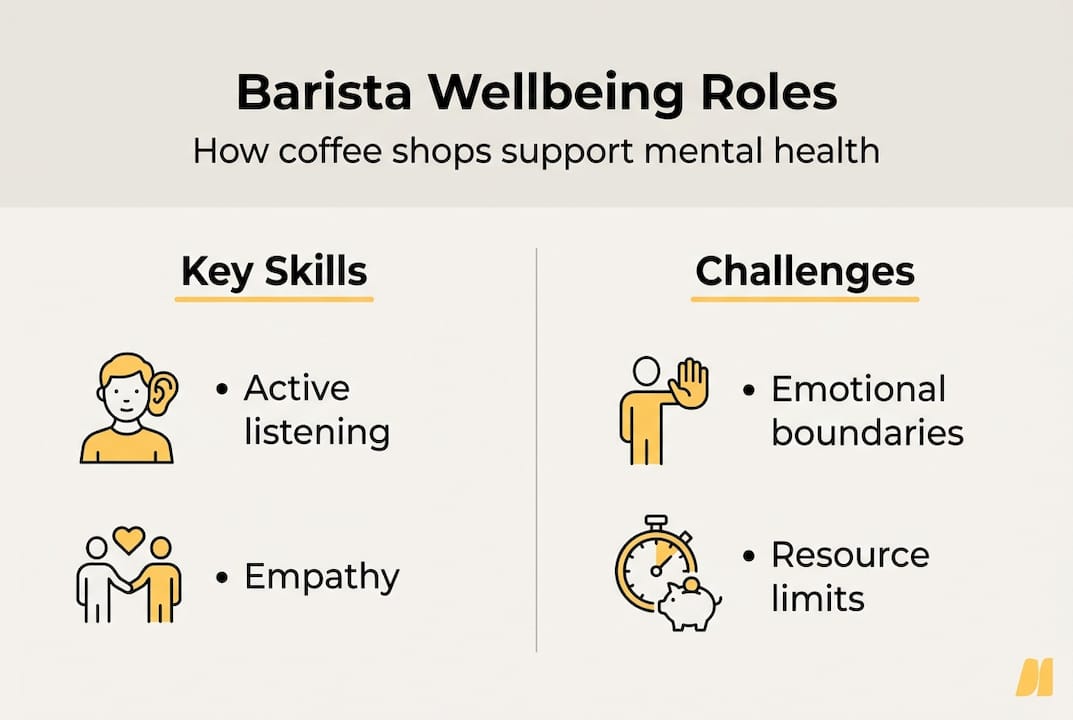 Barista Wellbeing Roles

How coffee shops support mental health

Key Skills

• Active listening

• Empathy

Challenges

• Emotional boundaries

• Resource limits