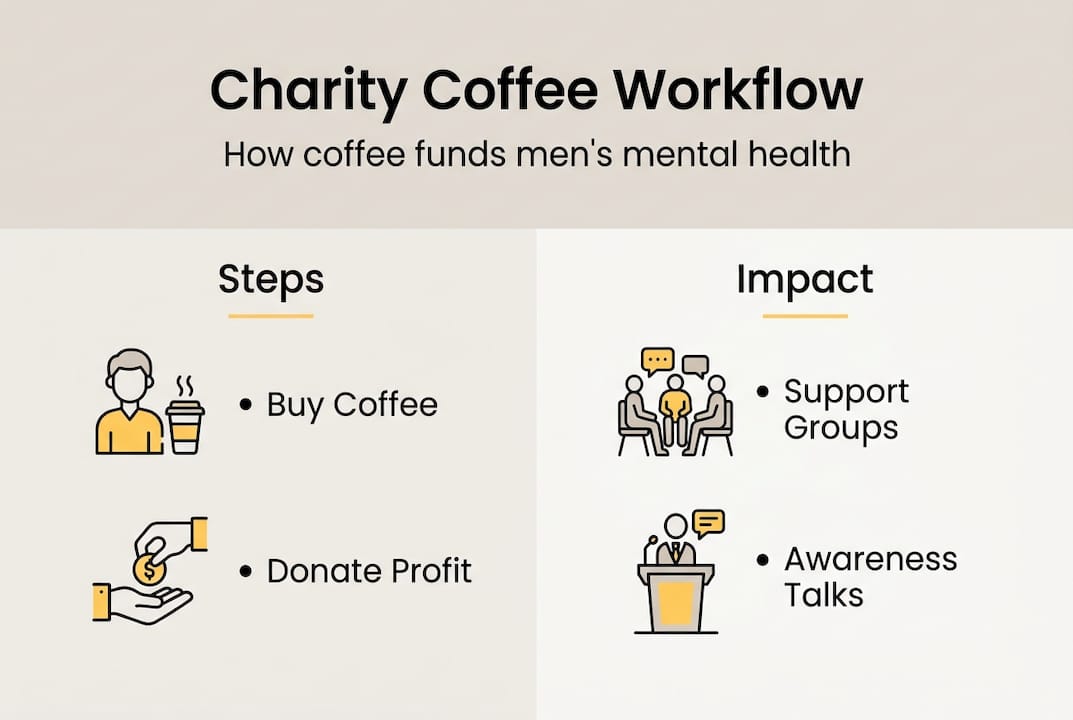 Charity Coffee Workflow

How coffee funds men's mental health

Steps

• Buy Coffee

• Donate Profit

Impact

• Support Groups

• Awareness Talks