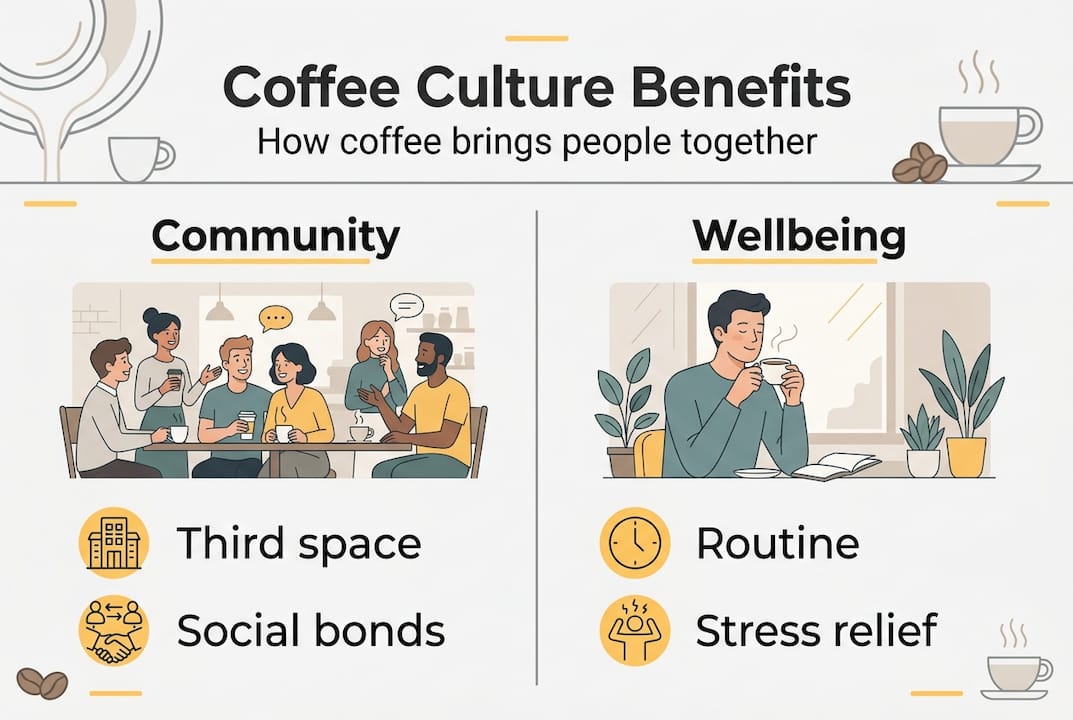 Coffee Culture Benefits
How coffee brings people together

Community

Third space

Social bonds

Wellbeing

Routine

Stress relief