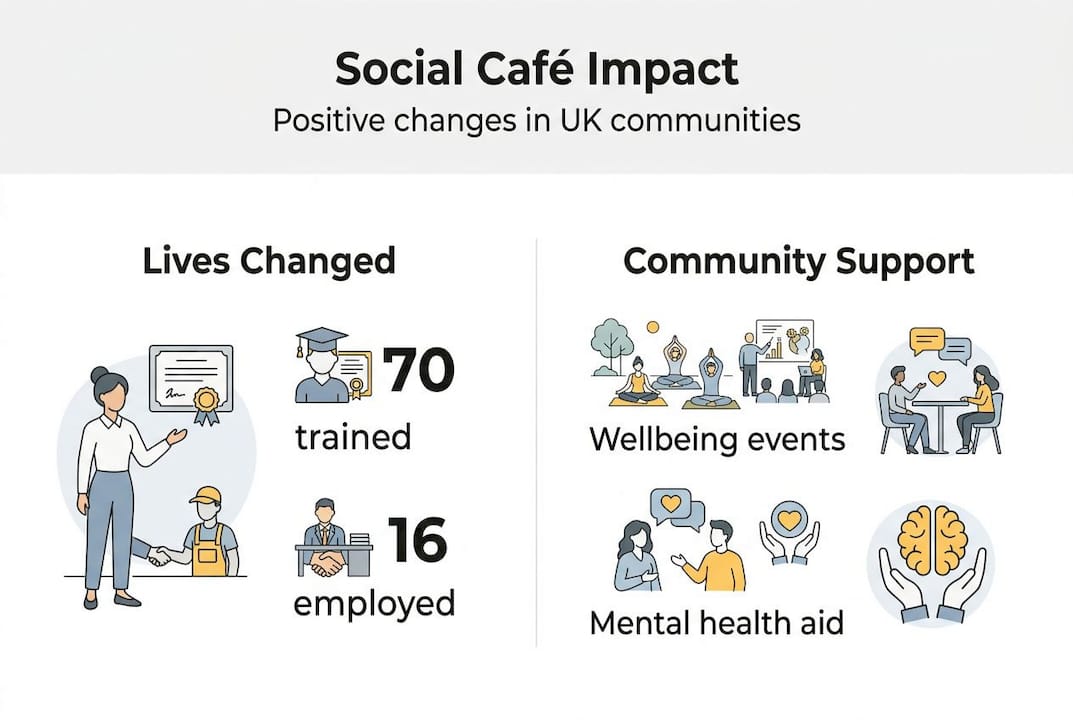 Social Café Impact

Positive changes in UK communities

Lives Changed

70

trained

16

employed

Community Support

Wellbeing events

Mental health aid