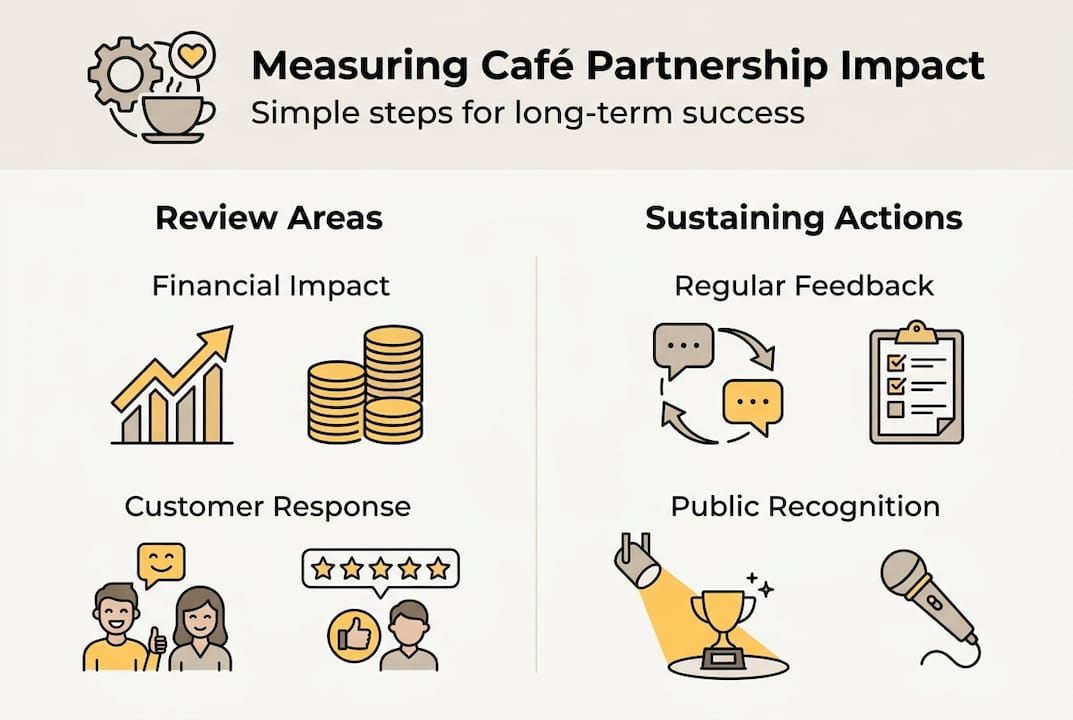 Measuring Café Partnership Impact
Simple steps for long-term success

Review Areas

Financial Impact

Customer Response

Sustaining Actions

Regular Feedback

Public Recognition