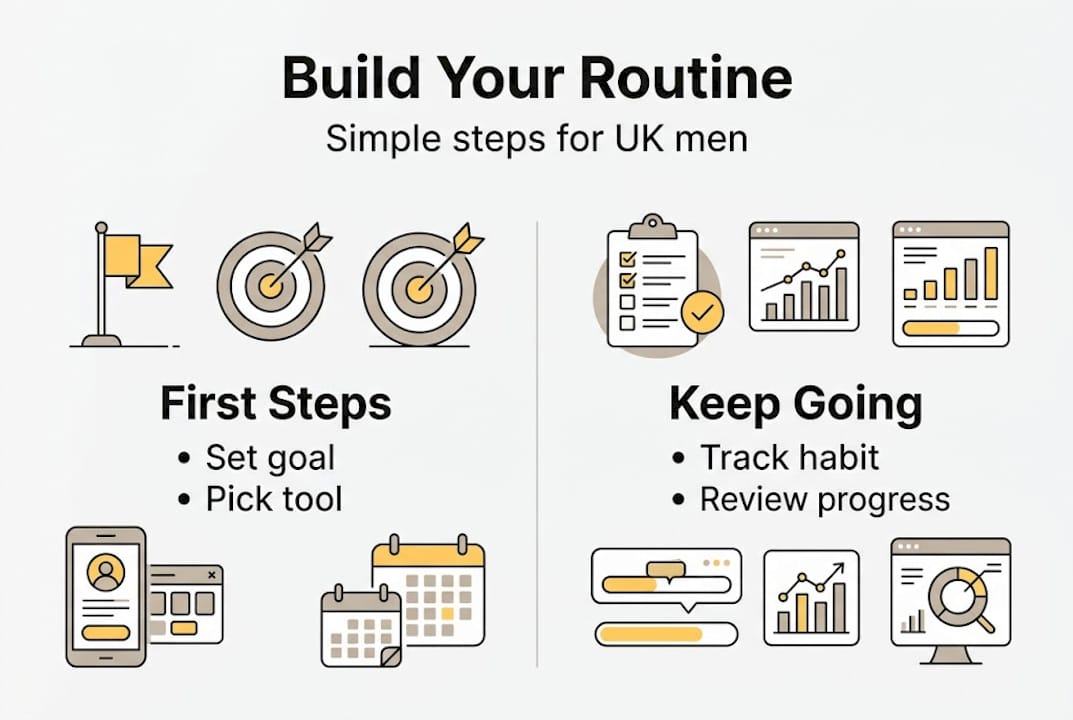 Build Your Routine

Simple steps for UK men

First Steps
• Set goal
• Pick tool

Keep Going
• Track habit
• Review progress