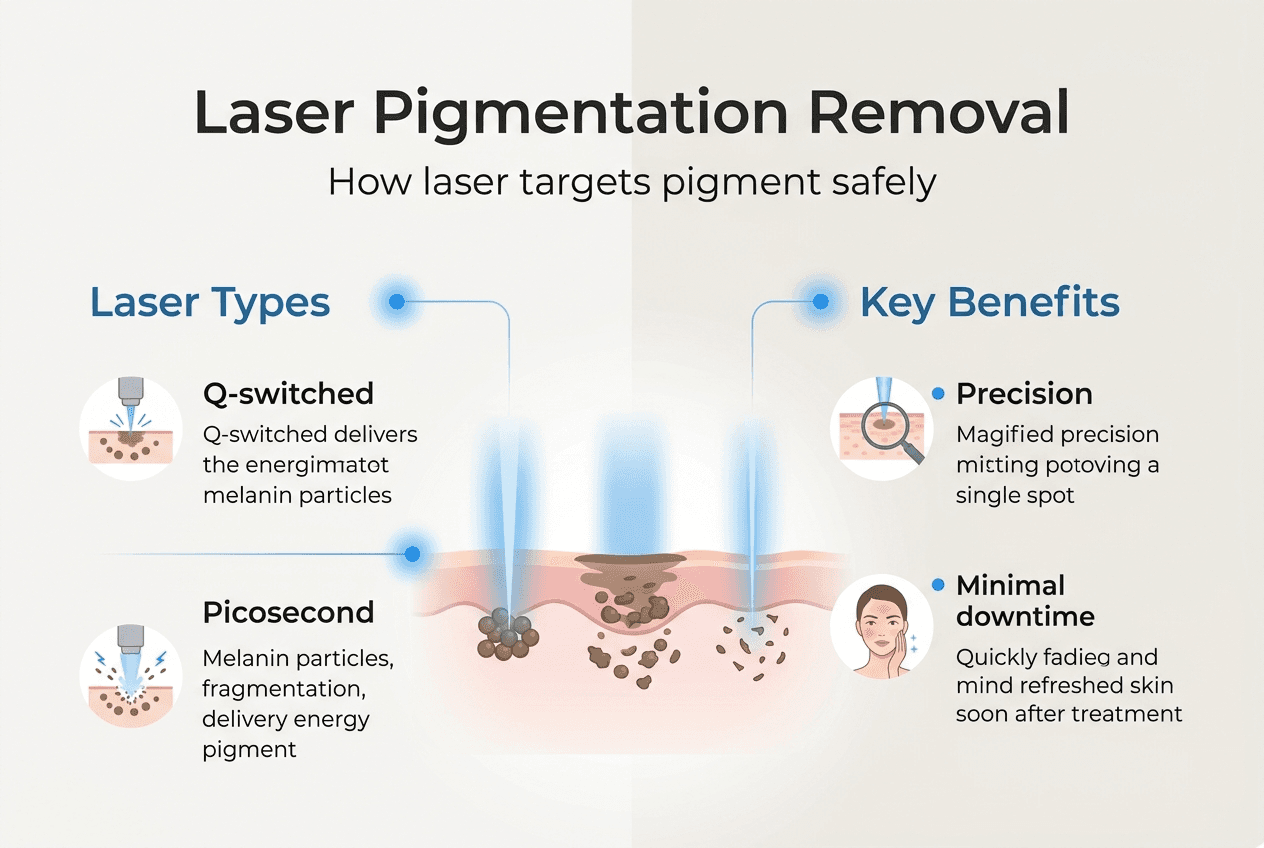 Laser Pigmentation Removal

How laser targets pigment safely

Laser Types

Q-switched

Q-switched delivers the energimatot melanin particles

Picosecond

Melanin particles, fragmentation, delivery energy pigment

Key Benefits

Precision

Magified precision mitting potoving a single spot

Minimal downtime

Quickly fadieg and mind refreshed skin soon after treatment