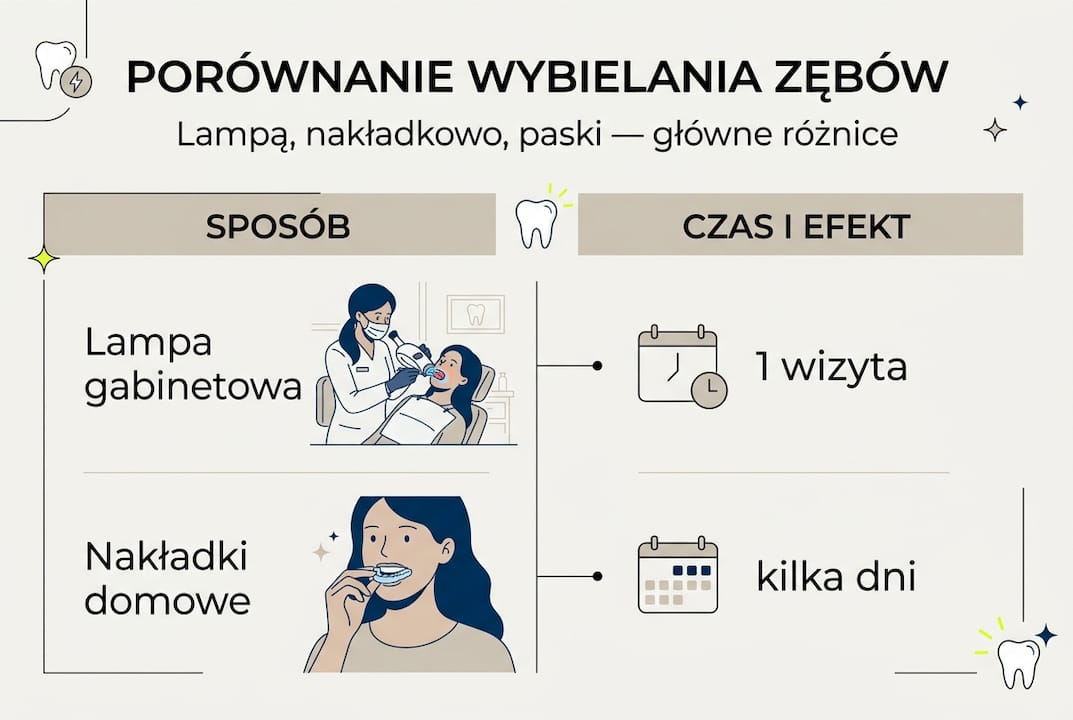 PORÓWNANIE WYBIELANIA ZĘBÓW

Lampą, nakładkowo, paski — główne różnice

| SPOSÓB | CZAS I EFEKT |
|---|---|
| Lampa gabinetowa | 1 wizyta |
| Nakładki domowe | kilka dni |