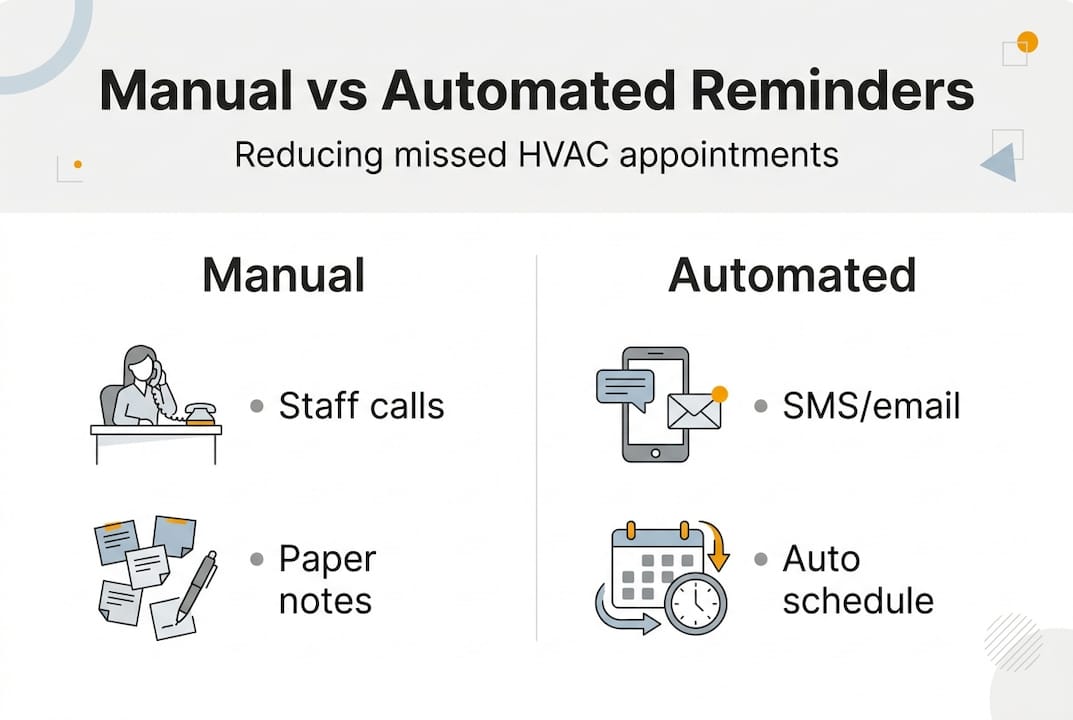 Manual vs Automated Reminders

Reducing missed HVAC appointments

Manual

• Staff calls

• Paper notes

Automated

• SMS/email

• Auto schedule