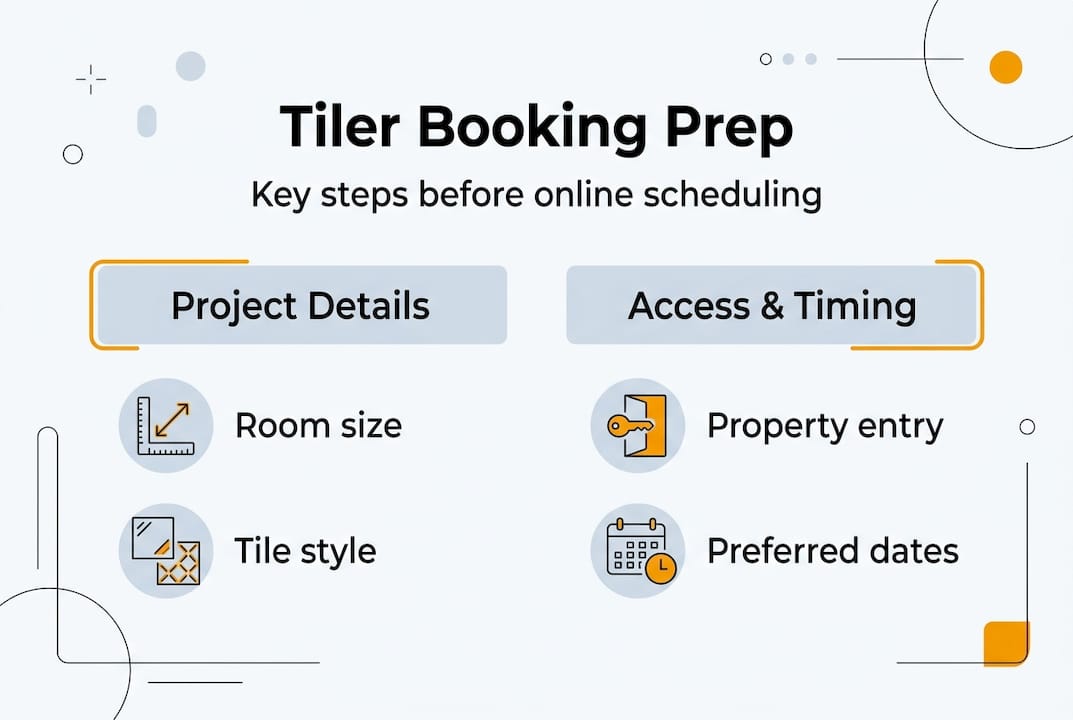 Tiler Booking Prep

Key steps before online scheduling

Project Details

Room size

Tile style

Access & Timing

Property entry

Preferred dates