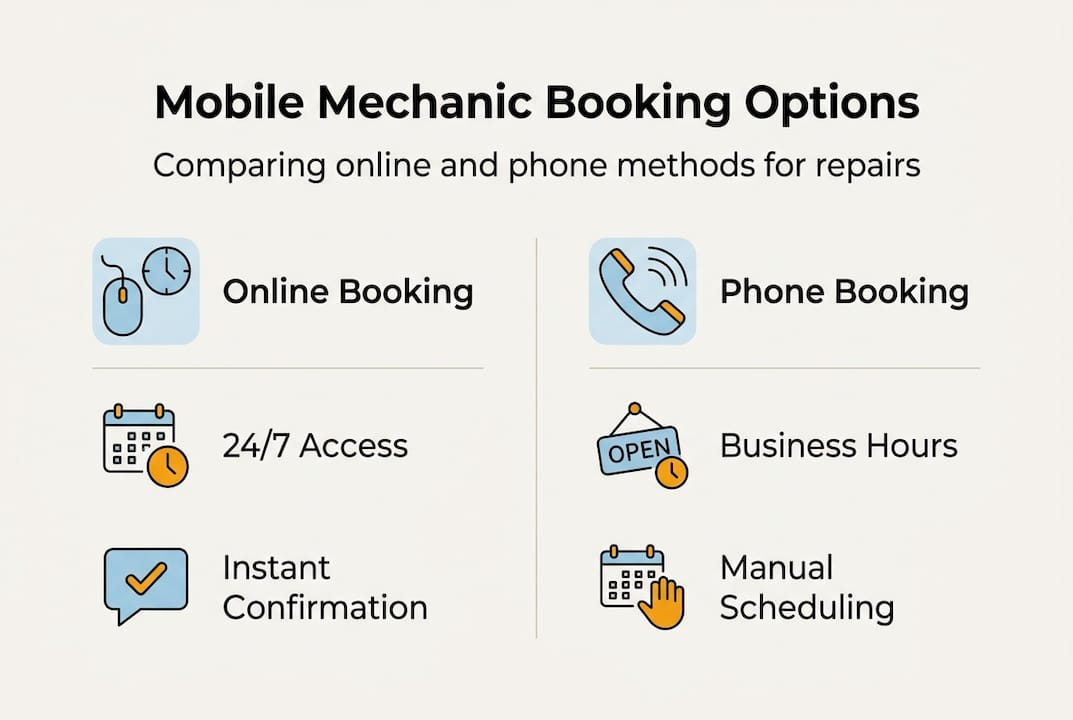 Mobile Mechanic Booking Options

Comparing online and phone methods for repairs

Online Booking

24/7 Access

Instant Confirmation

Phone Booking

OPEN

Business Hours

Manual Scheduling