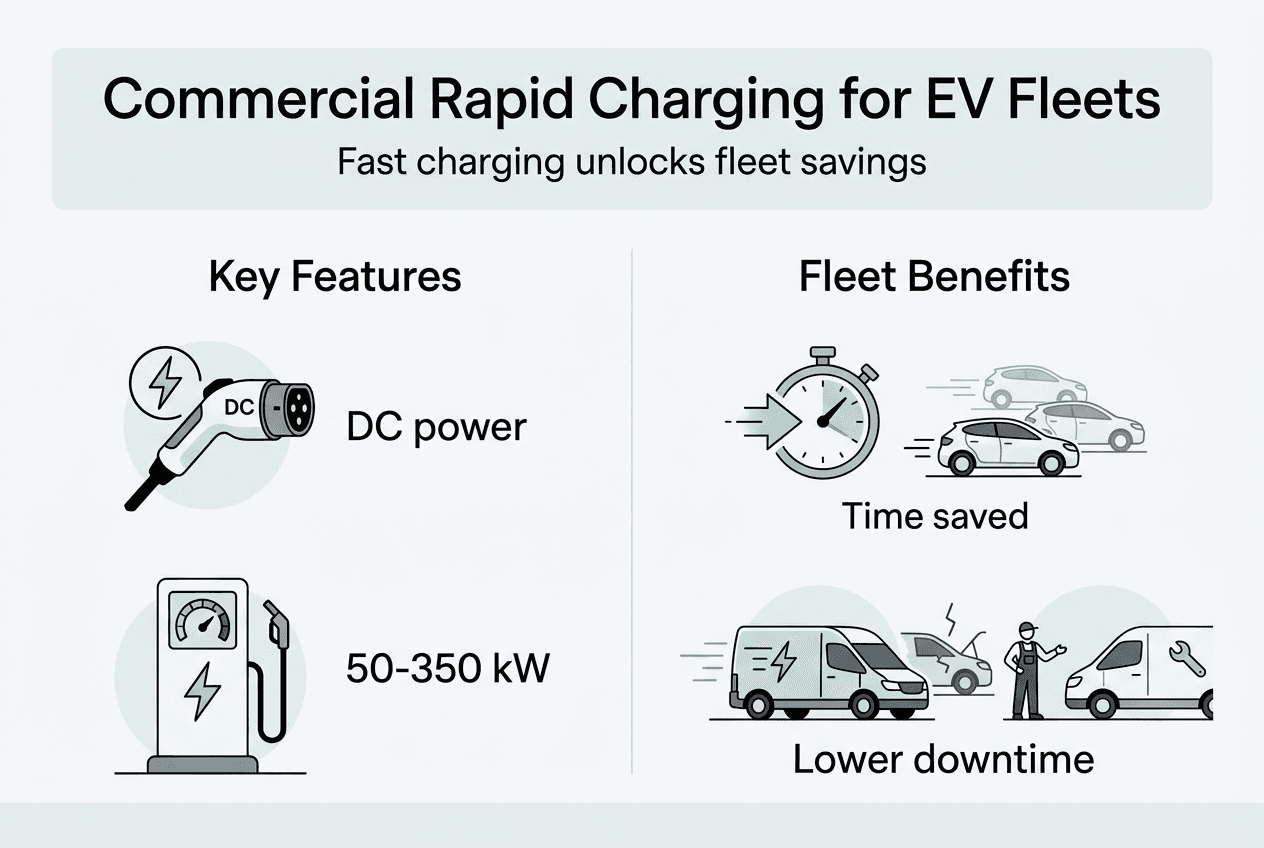 Commercial Rapid Charging for EV Fleets

Fast charging unlocks fleet savings

Key Features

DC

DC power

50-350 kW

Fleet Benefits

Time saved

Lower downtime