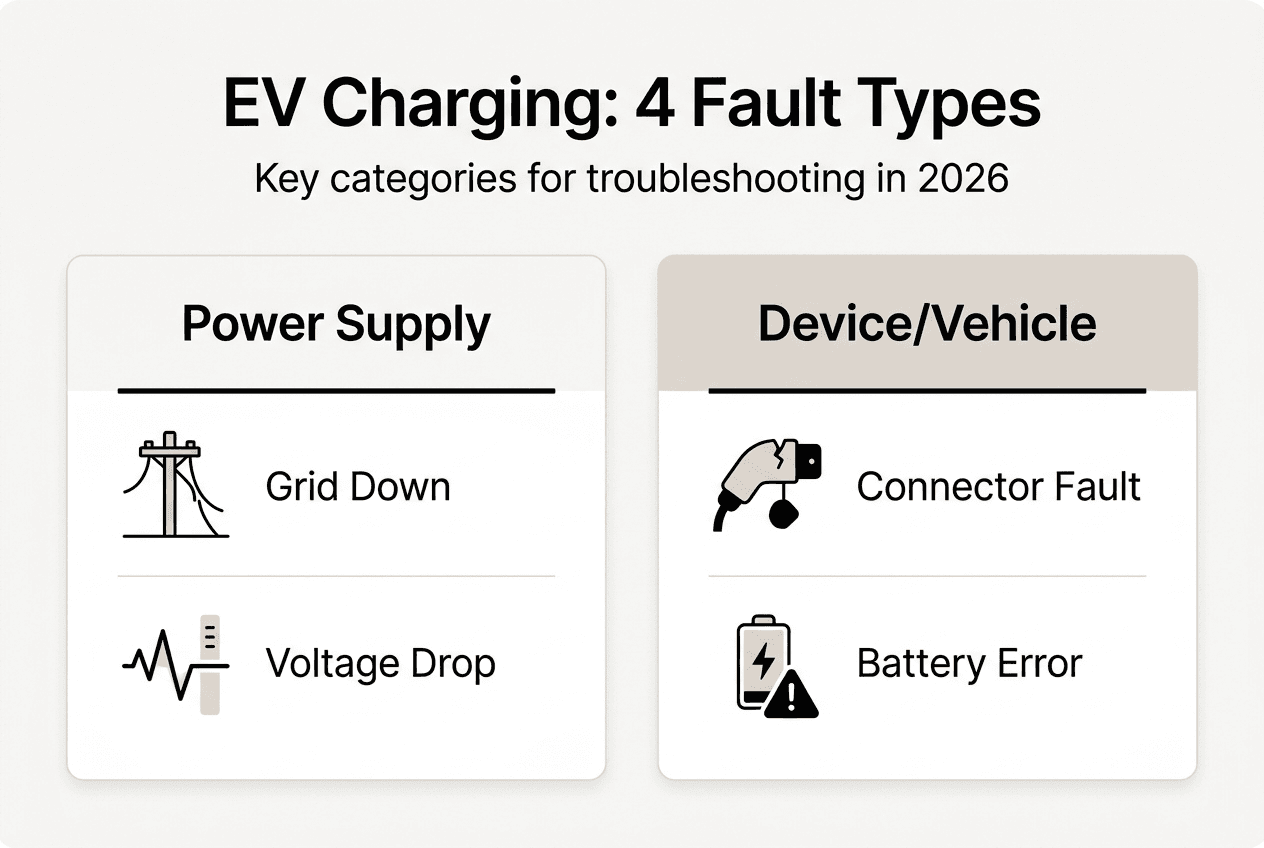 EV Charging: 4 Fault Types

Key categories for troubleshooting in 2026

Power Supply

Grid Down

Voltage Drop

Device/Vehicle

Connector Fault

Battery Error