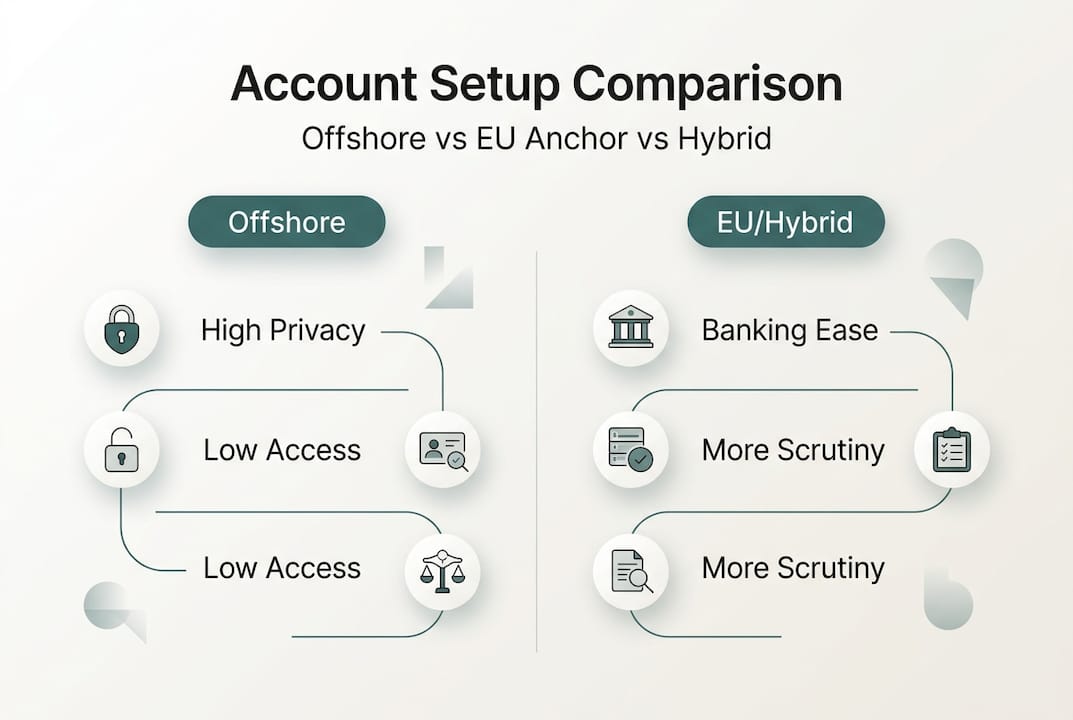 Account Setup Comparison

Offshore vs EU Anchor vs Hybrid

Offshore

High Privacy

Low Access

Low Access

EU/Hybrid

Banking Ease

More Scrutiny

More Scrutiny