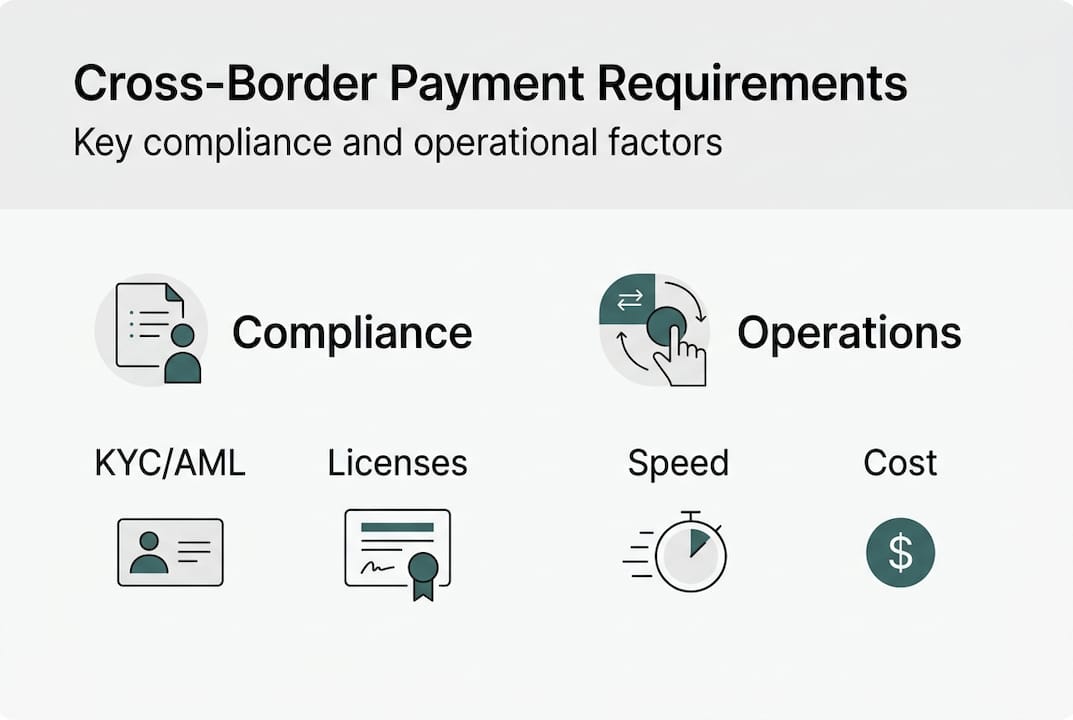 Cross-Border Payment Requirements
Key compliance and operational factors

Compliance

KYC/AML

Licenses

Operations

Speed

Cost

$