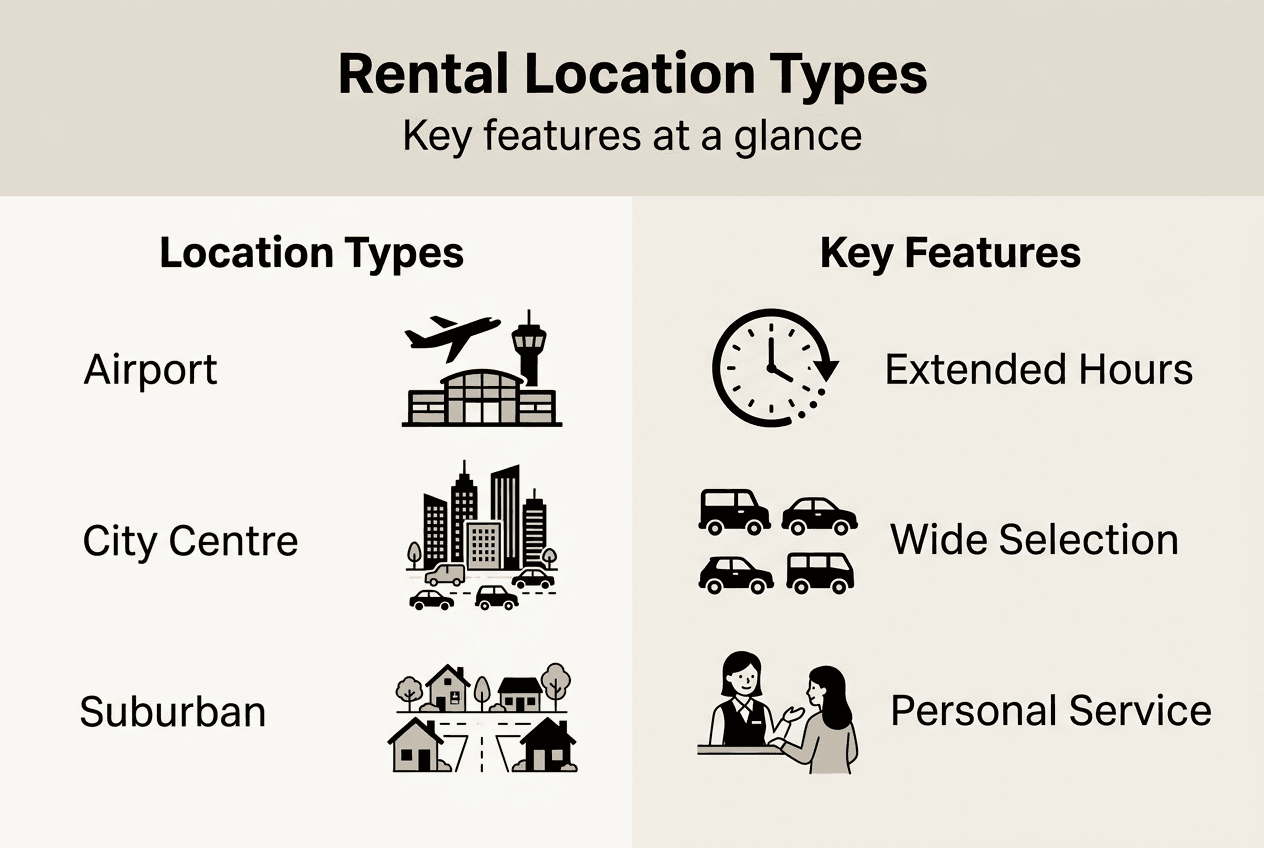 Rental Location Types
Key features at a glance

Location Types

Airport

City Centre

Suburban

Key Features

Extended Hours

Wide Selection

Personal Service