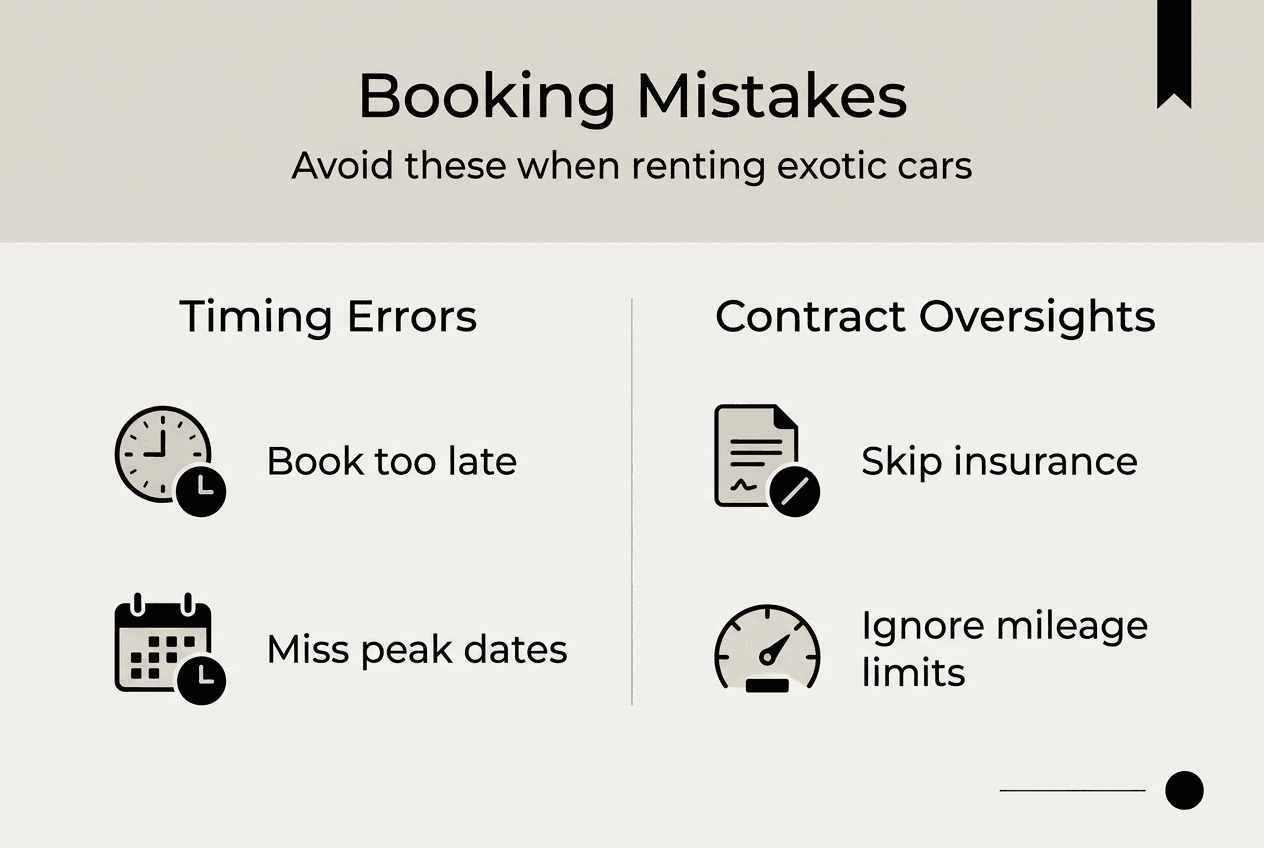 Booking Mistakes

Avoid these when renting exotic cars

Timing Errors

Book too late

Miss peak dates

Contract Oversights

Skip insurance

Ignore mileage limits