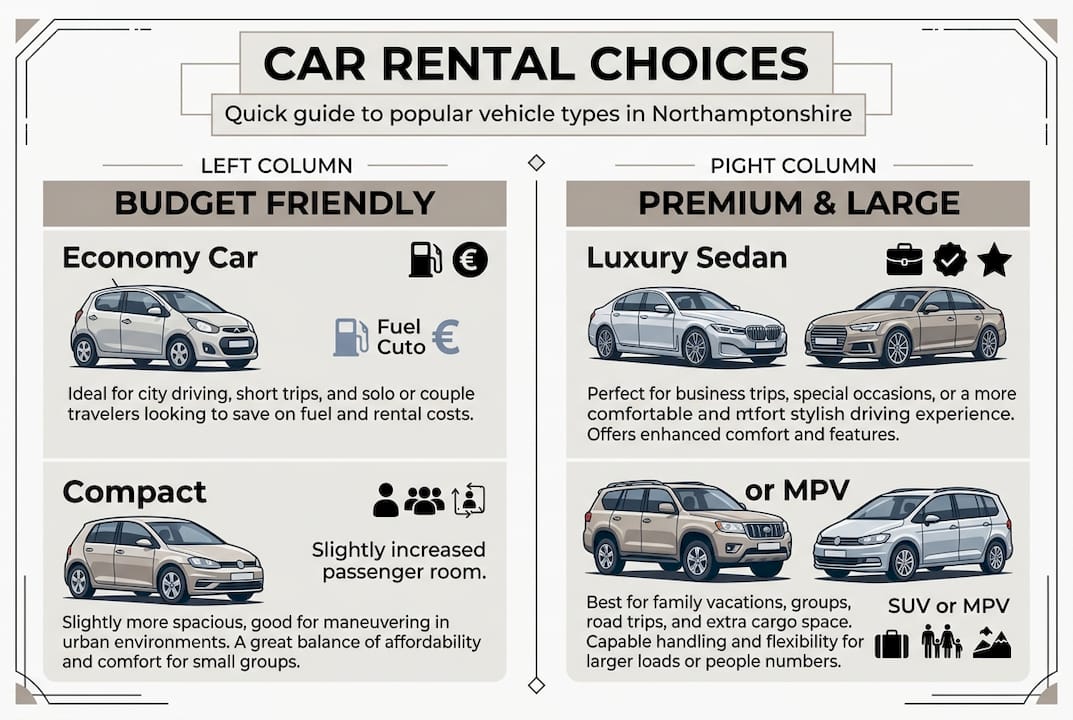 CAR RENTAL CHOICES

Quick guide to popular vehicle types in Northamptonshire

LEFT COLUMN

BUDGET FRIENDLY

Economy Car

Fuel Cuto €

Ideal for city driving, short trips, and solo or couple travelers looking to save on fuel and rental costs.

Compact

Slightly increased passenger room.

Slightly more spacious, good for maneuvering in urban environments. A great balance of affordability and comfort for small groups.

PIGHT COLUMN

PREMIUM & LARGE

Luxury Sedan

Perfect for business trips, special occasions, or a more comfortable and rtfort stylish driving experience. Offers enhanced comfort and features.

or MPV

Best for family vacations, groups, road trips, and extra cargo space. Capable handling and flexibility for larger loads or people numbers.

SUV or MPV