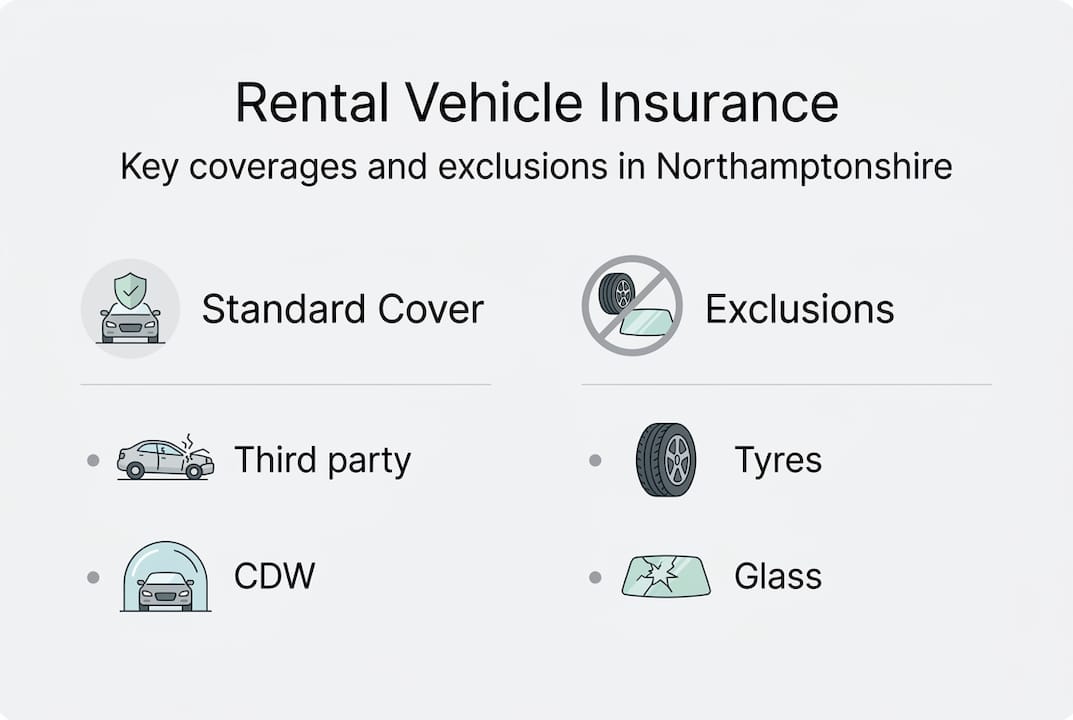 Rental Vehicle Insurance
Key coverages and exclusions in Northamptonshire

Standard Cover

- Third party
- CDW

Exclusions

- Tyres
- Glass