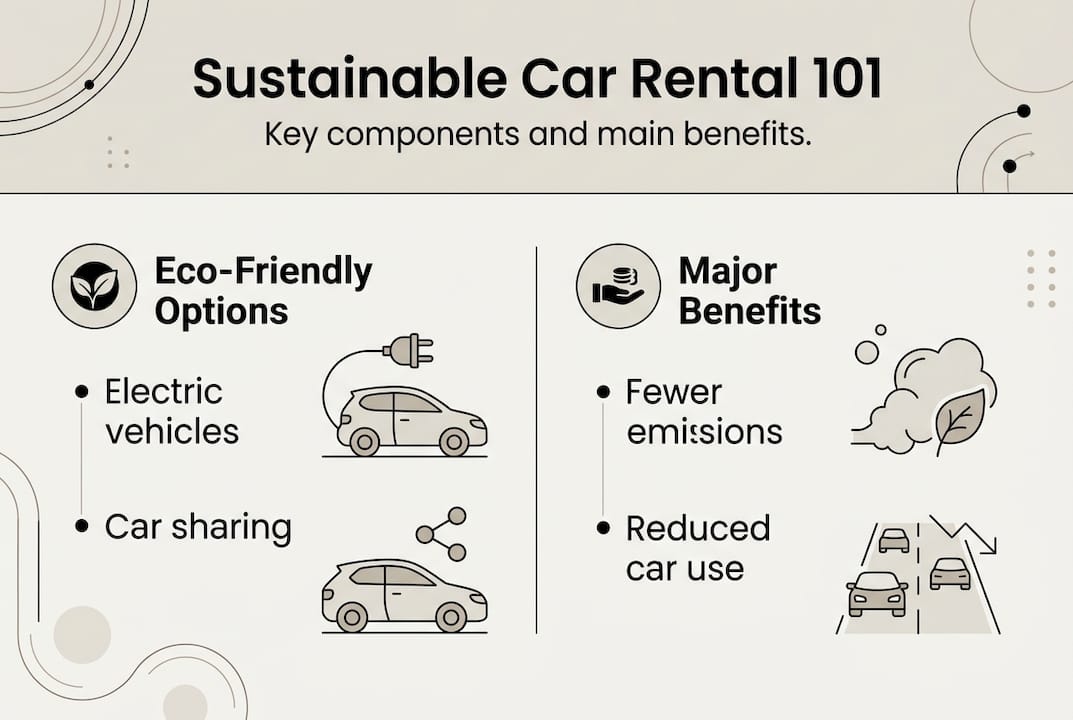 Sustainable Car Rental 101

Key components and main benefits.

Eco-Friendly Options

Electric vehicles

Car sharing

Major Benefits

Fewer emissions

Reduced car use