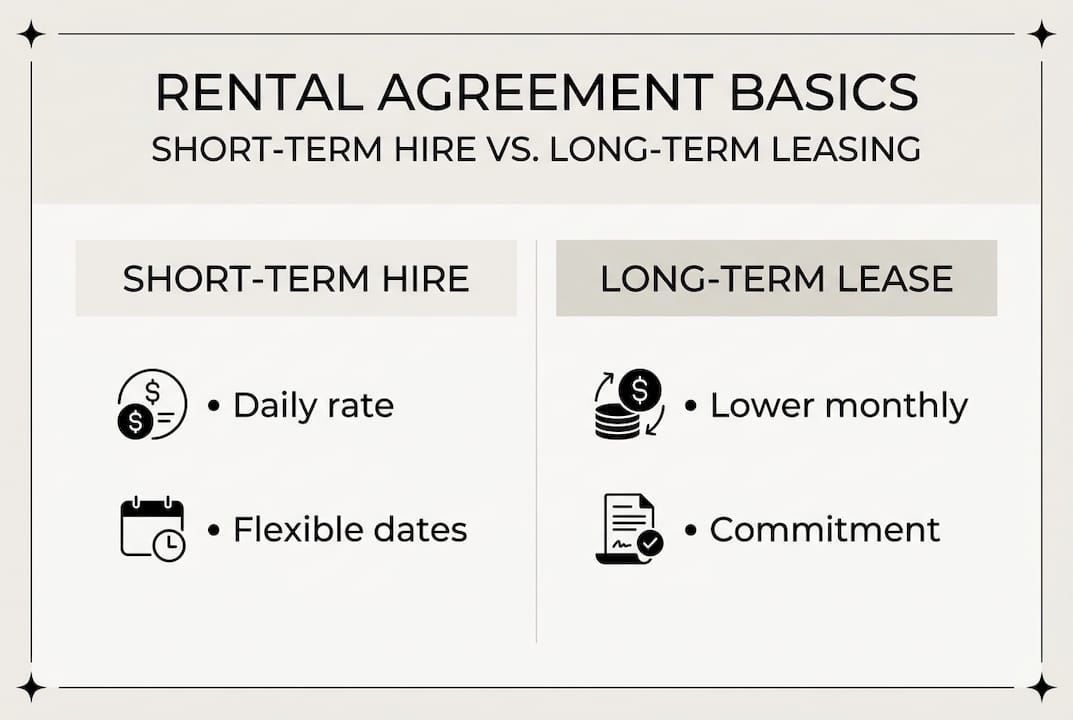 RENTAL AGREEMENT BASICS
SHORT-TERM HIRE VS. LONG-TERM LEASING

SHORT-TERM HIRE

• Daily rate

• Flexible dates

LONG-TERM LEASE

• Lower monthly

• Commitment