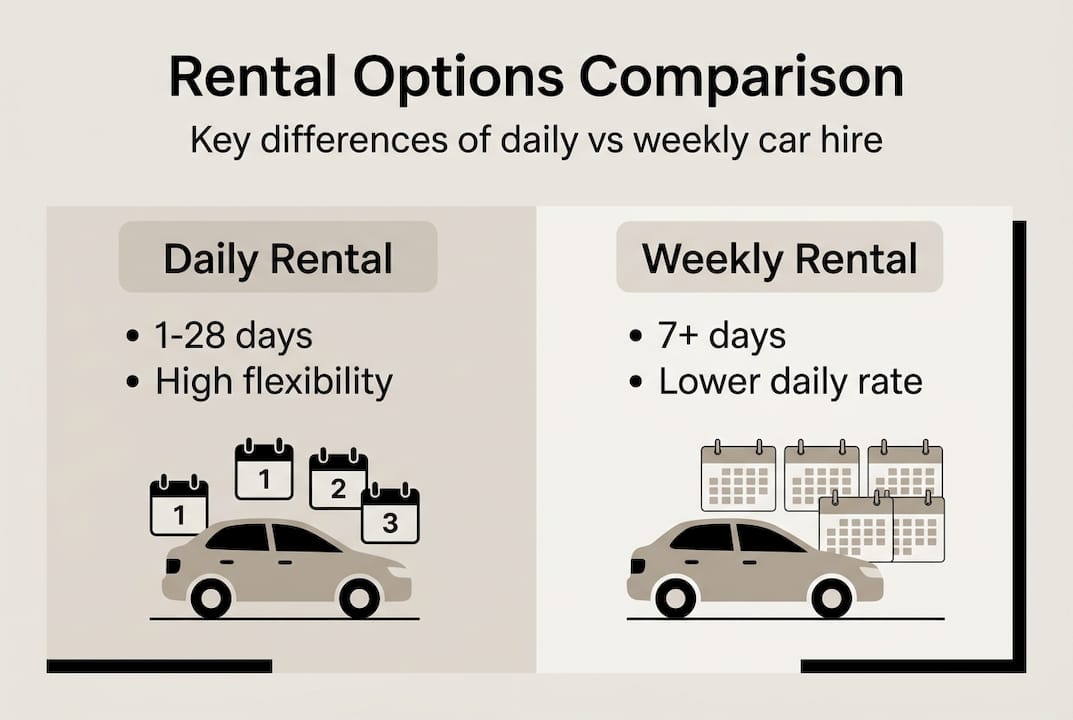 Rental Options Comparison

Key differences of daily vs weekly car hire

Daily Rental

• 1-28 days
• High flexibility

1 1 2 3

Weekly Rental

• 7+ days
• Lower daily rate