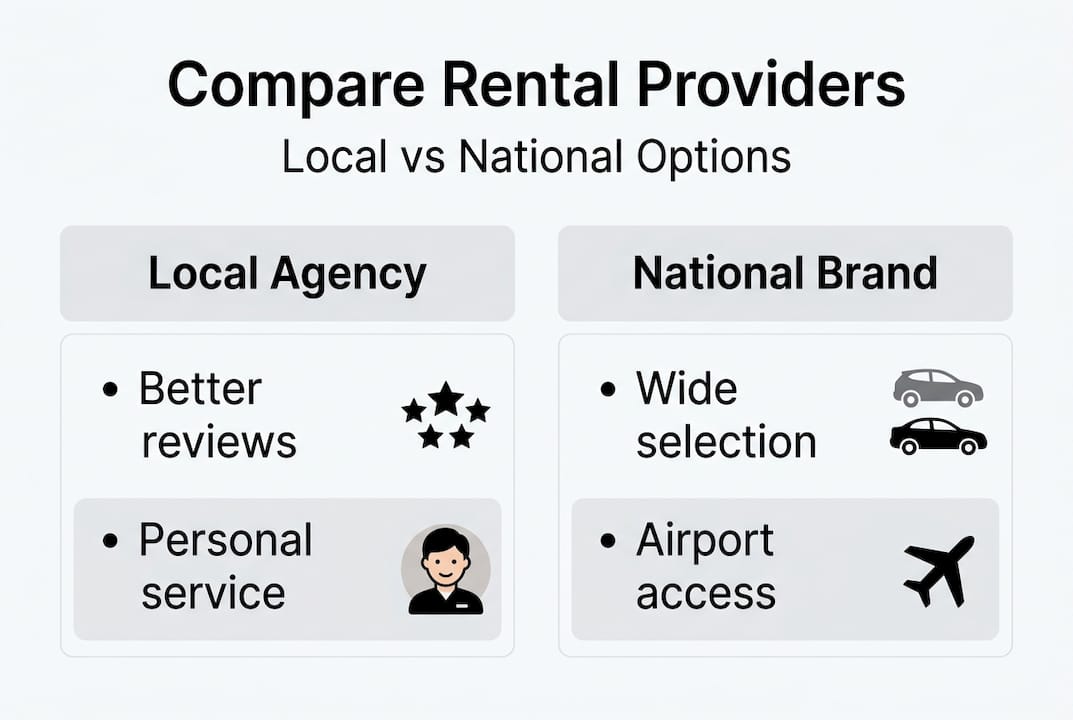 Compare Rental Providers

Local vs National Options

Local Agency

• Better reviews

• Personal service

National Brand

• Wide selection

• Airport access