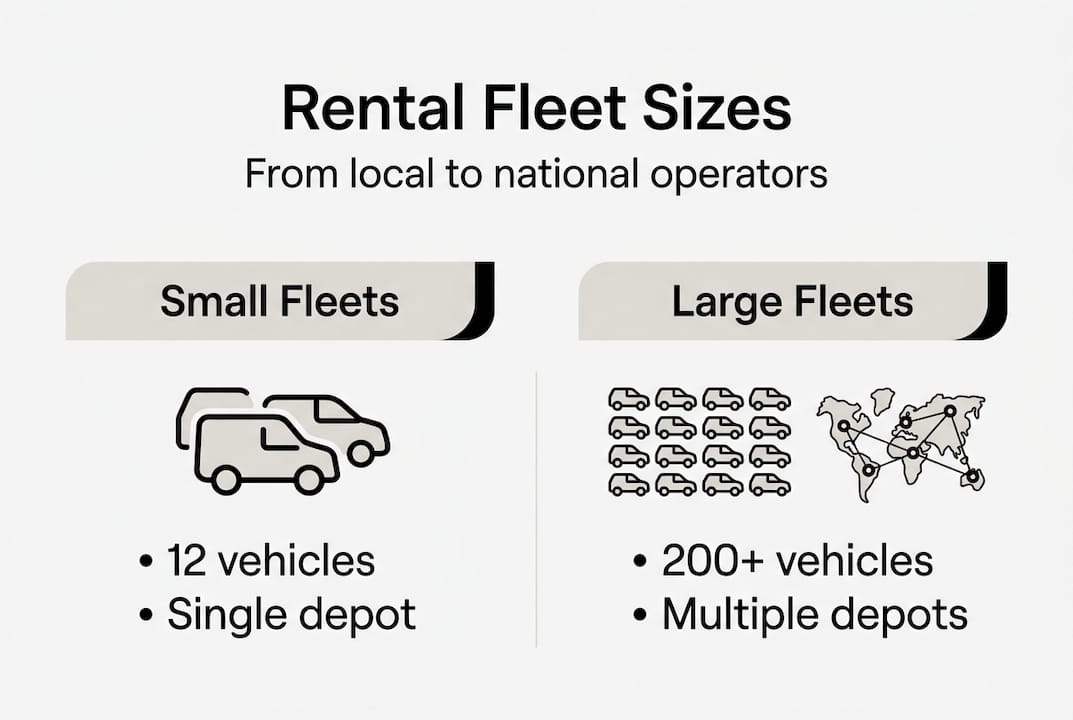 Rental Fleet Sizes
From local to national operators

Small Fleets

• 12 vehicles
• Single depot

Large Fleets

• 200+ vehicles
• Multiple depots