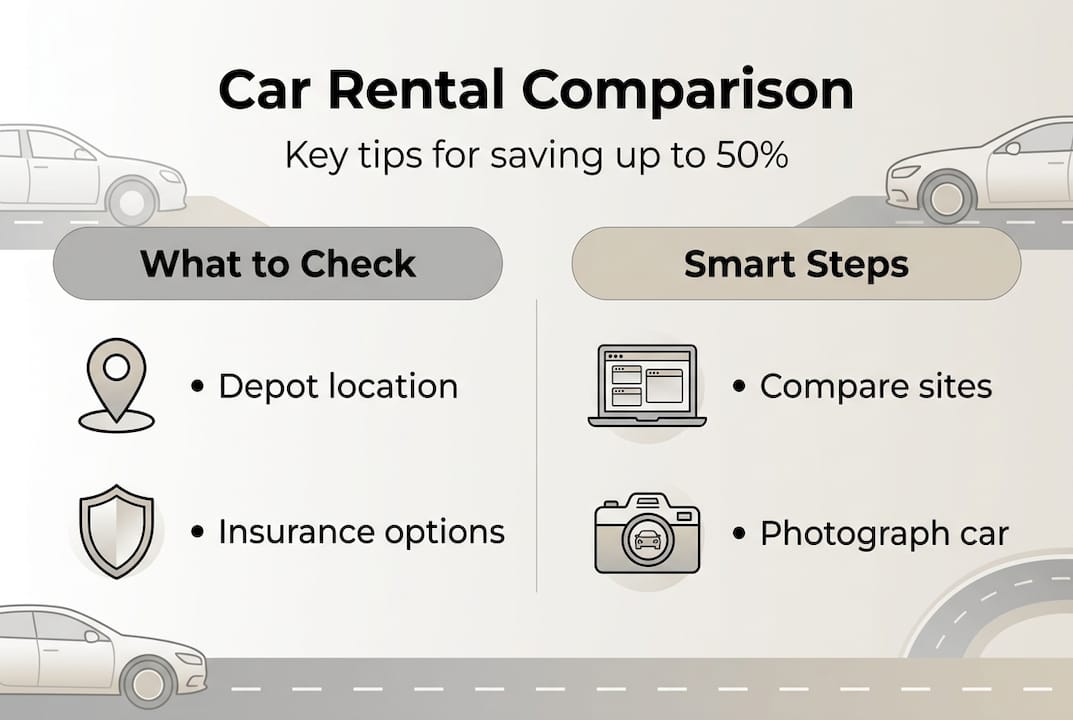 Car Rental Comparison

Key tips for saving up to 50%

What to Check

• Depot location

• Insurance options

Smart Steps

• Compare sites

• Photograph car