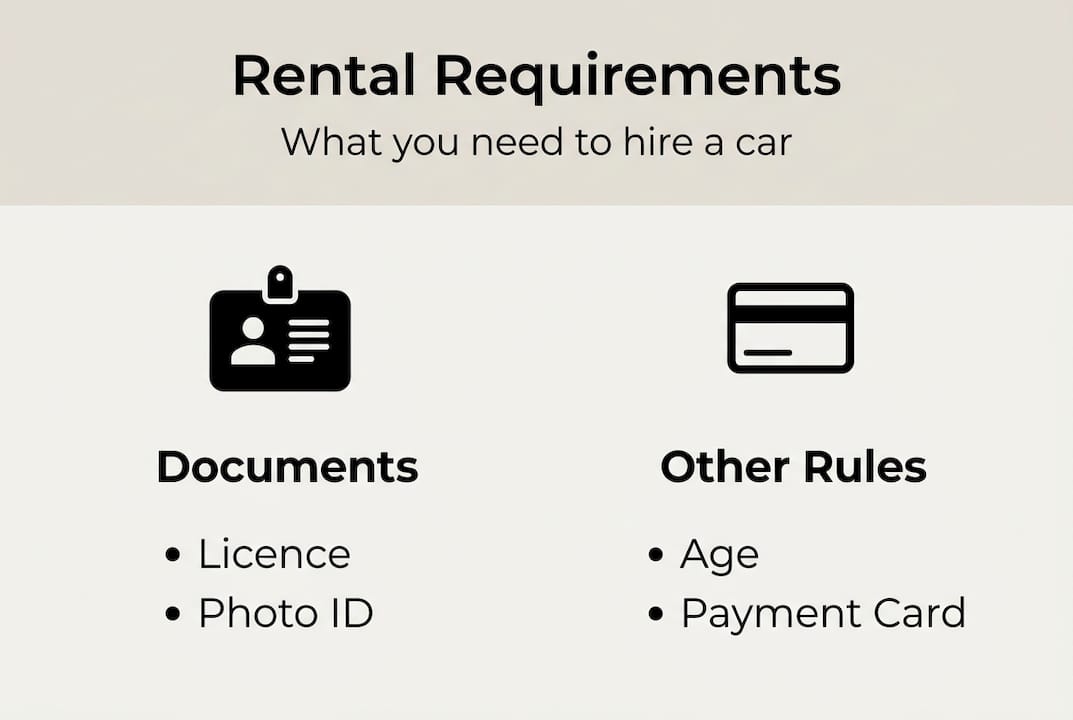 Rental Requirements
What you need to hire a car

Documents
• Licence
• Photo ID

Other Rules
• Age
• Payment Card