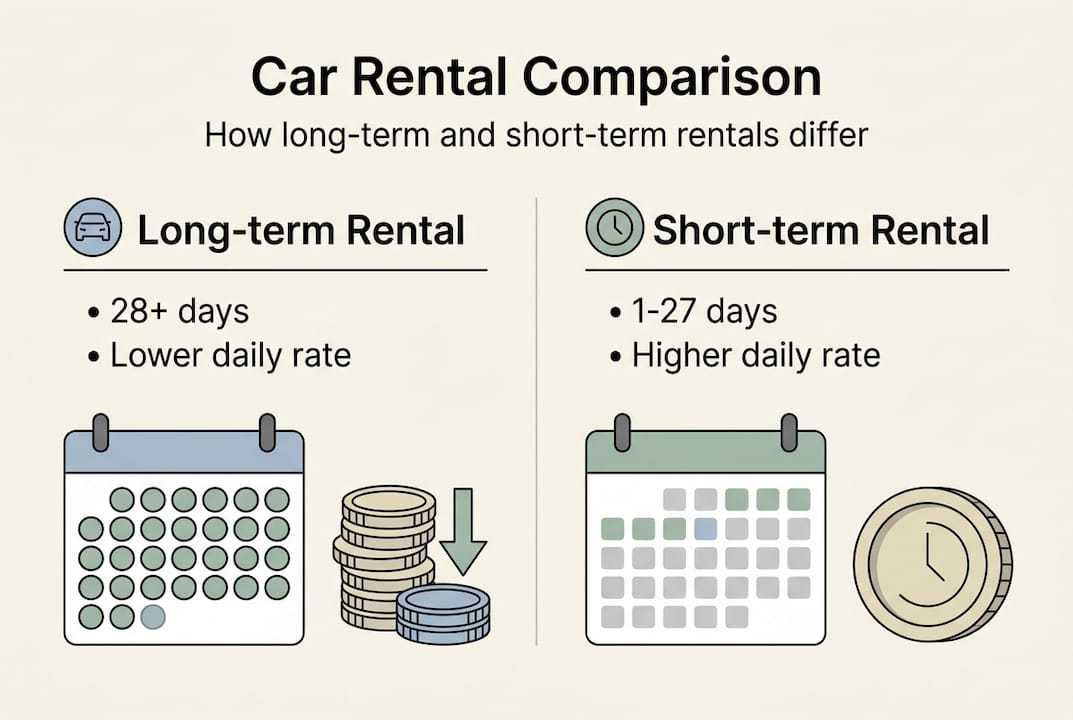 Car Rental Comparison

How long-term and short-term rentals differ

Long-term Rental

• 28+ days
• Lower daily rate

Short-term Rental

• 1-27 days
• Higher daily rate