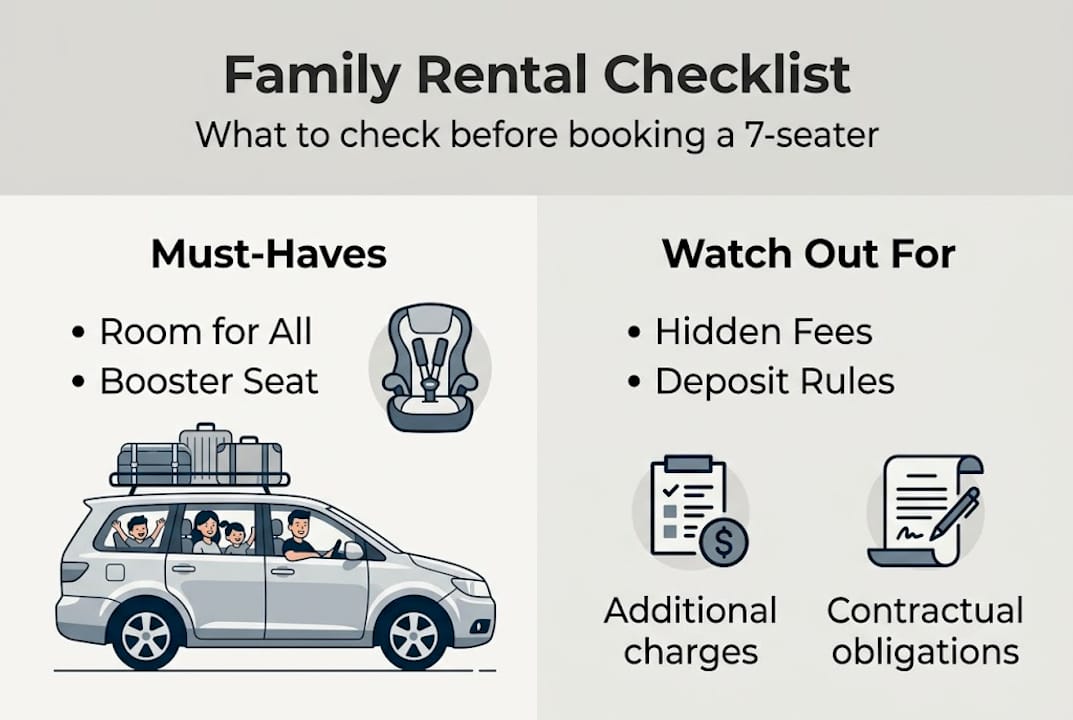 Family Rental Checklist
What to check before booking a 7-seater

Must-Haves

• Room for All
• Booster Seat

Watch Out For

• Hidden Fees
• Deposit Rules

Additional charges

Contractual obligations