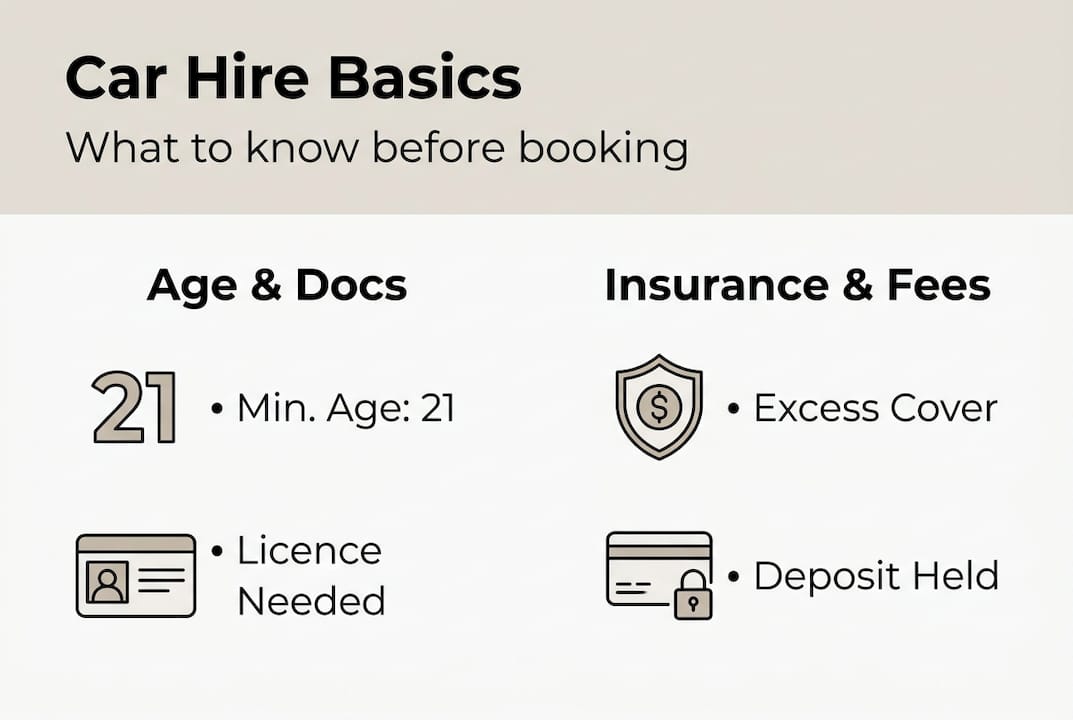 Car Hire Basics
What to know before booking

Age & Docs

21 • Min. Age: 21

• Licence Needed

Insurance & Fees

$ • Excess Cover

• Deposit Held