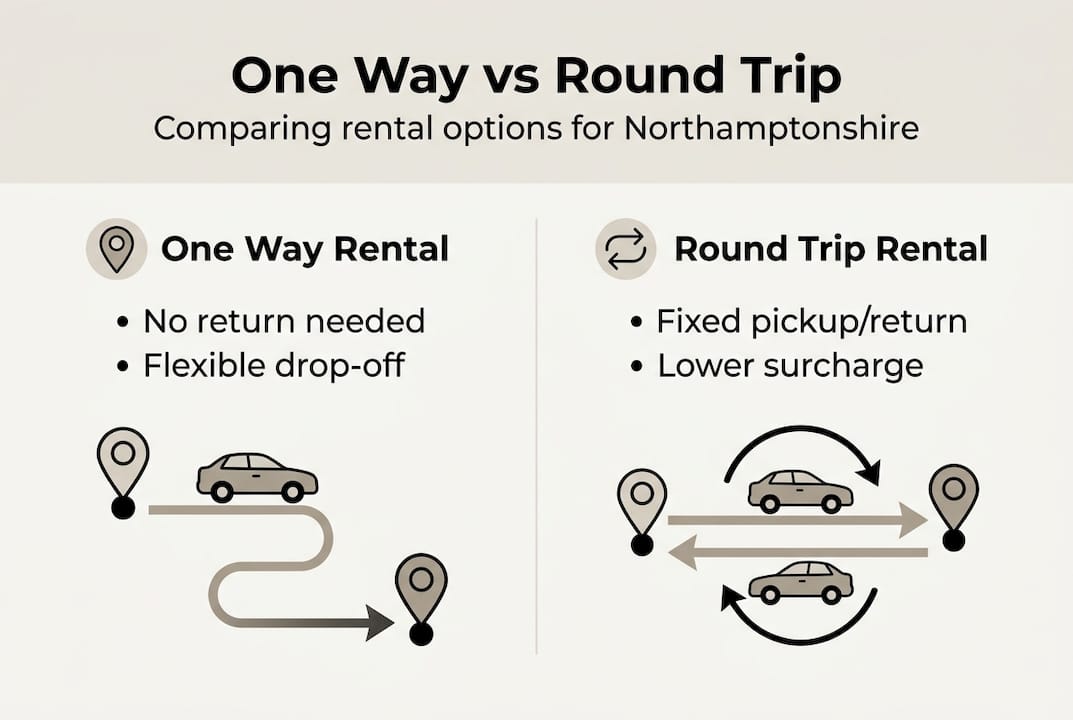 One Way vs Round Trip

Comparing rental options for Northamptonshire

One Way Rental

• No return needed
• Flexible drop-off

Round Trip Rental

• Fixed pickup/return
• Lower surcharge