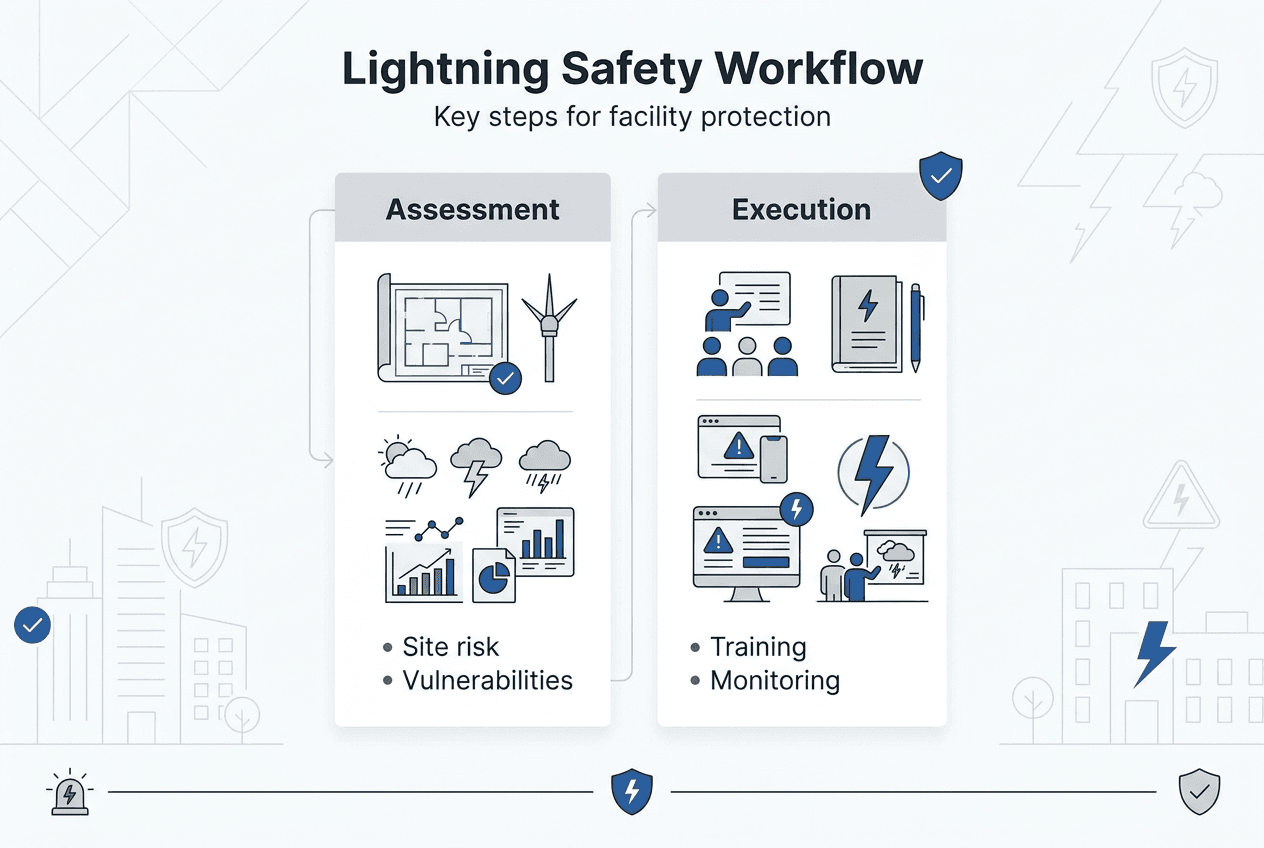 Lightning Safety Workflow

Key steps for facility protection

Assessment

• Site risk
• Vulnerabilities

Execution

• Training
• Monitoring