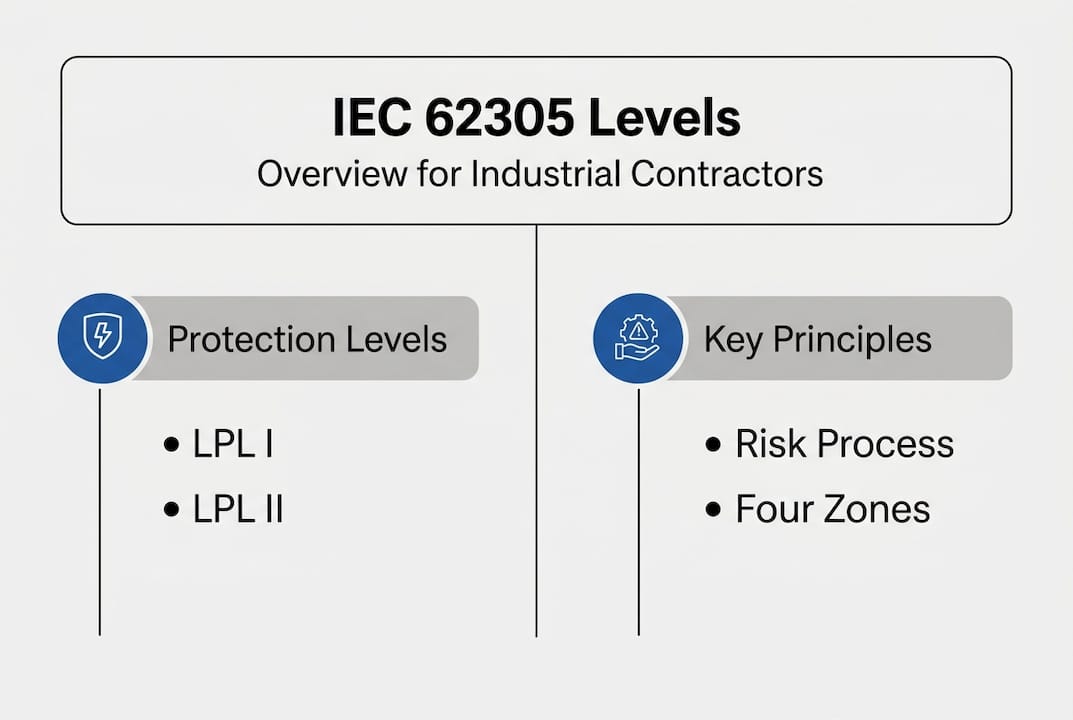 IEC 62305 Levels
Overview for Industrial Contractors

Protection Levels

• LPL I
• LPL II

Key Principles

• Risk Process
• Four Zones