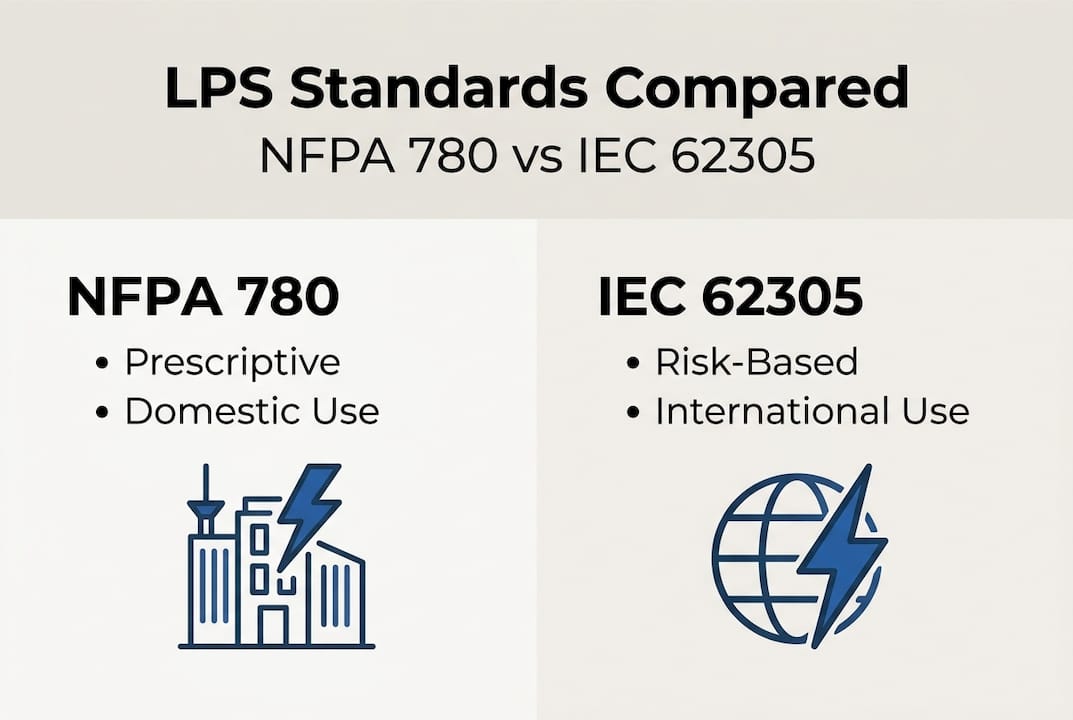 LPS Standards Compared
NFPA 780 vs IEC 62305

NFPA 780
• Prescriptive
• Domestic Use

IEC 62305
• Risk-Based
• International Use