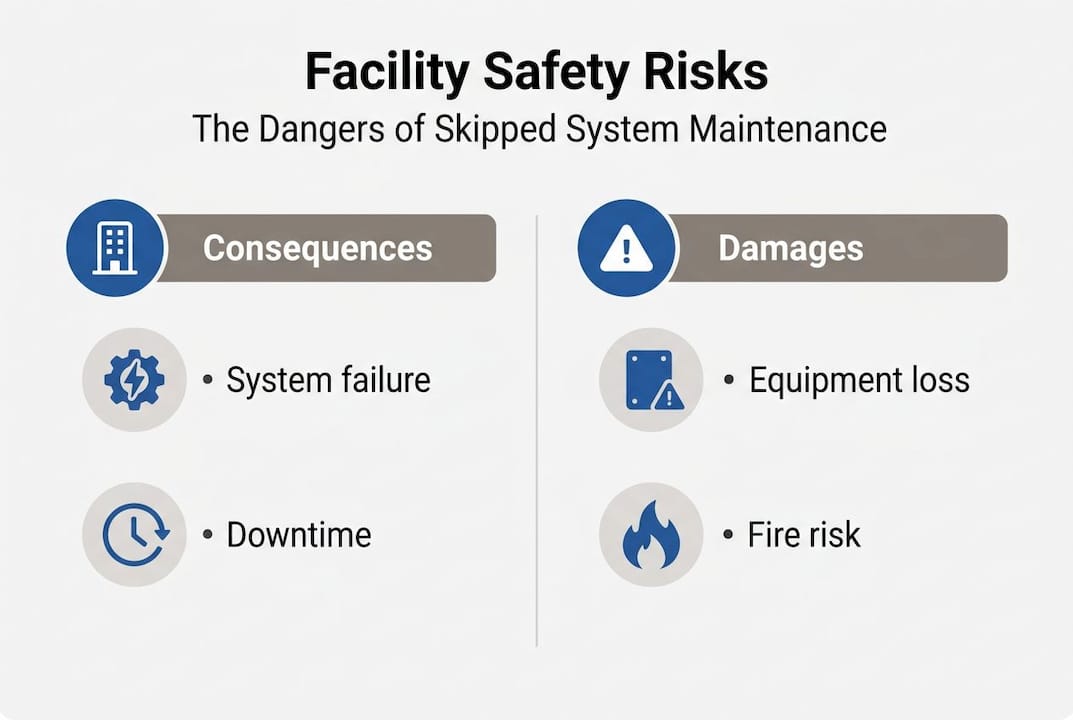 Facility Safety Risks
The Dangers of Skipped System Maintenance

Consequences

• System failure

• Downtime

Damages

• Equipment loss

• Fire risk