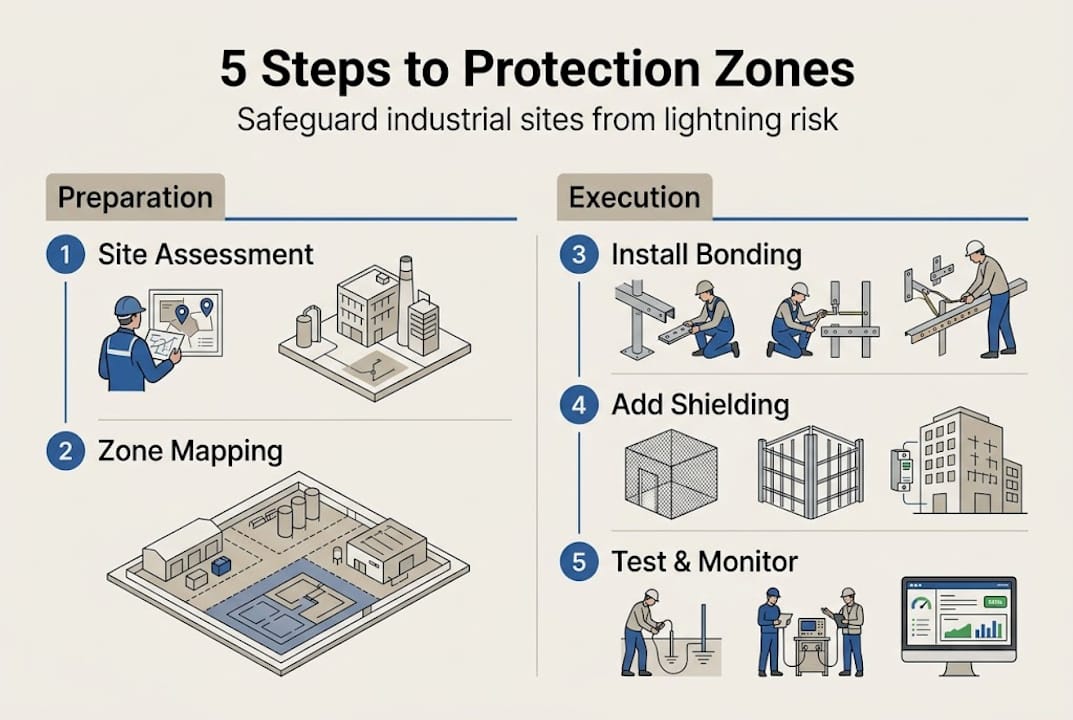 5 Steps to Protection Zones
Safeguard industrial sites from lightning risk

Preparation

1 Site Assessment

2 Zone Mapping

Execution

3 Install Bonding

4 Add Shielding

5 Test & Monitor